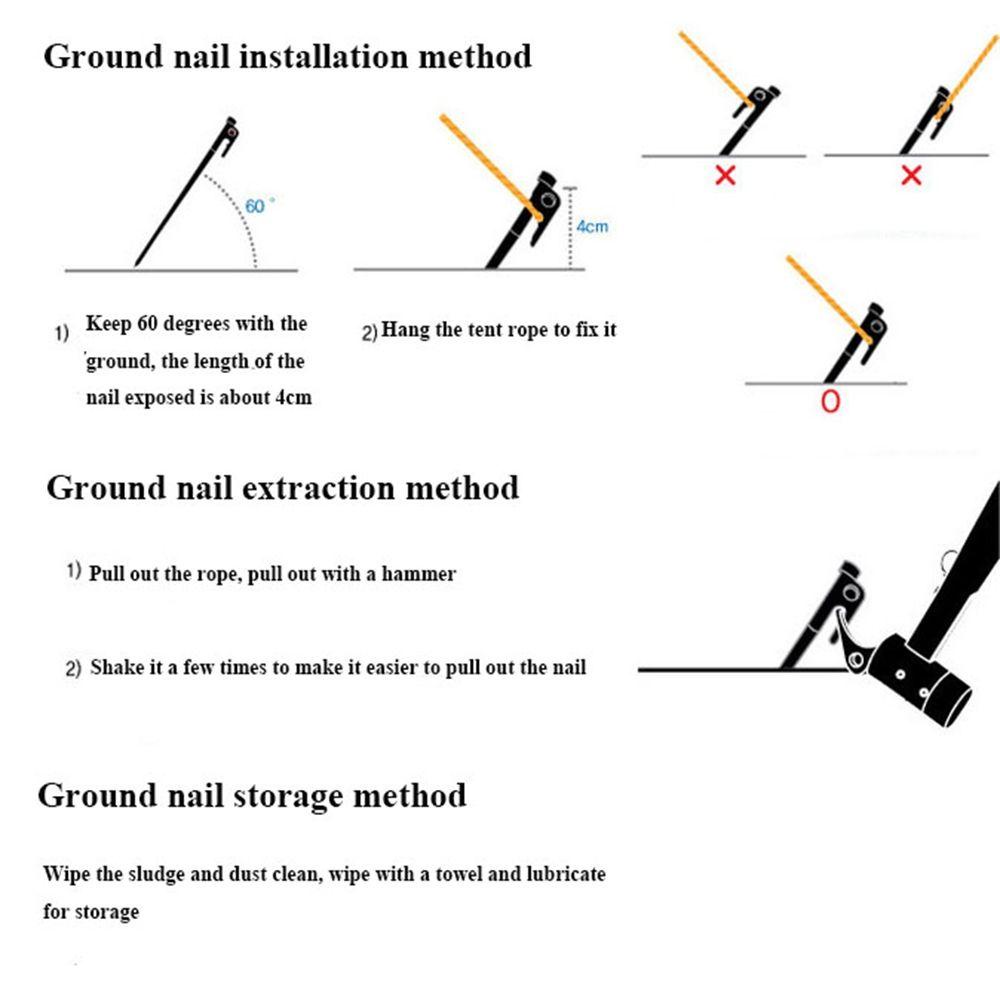 Ground nail installation method

60 °

4cm

×

×

O

1) Keep 60 degrees with the ground, the length of the nail exposed is about 4cm

2) Hang the tent rope to fix it

Ground nail extraction method

1) Pull out the rope, pull out with a hammer

2) Shake it a few times to make it easier to pull out the nail

Ground nail storage method

Wipe the sludge and dust clean, wipe with a towel and lubricate for storage