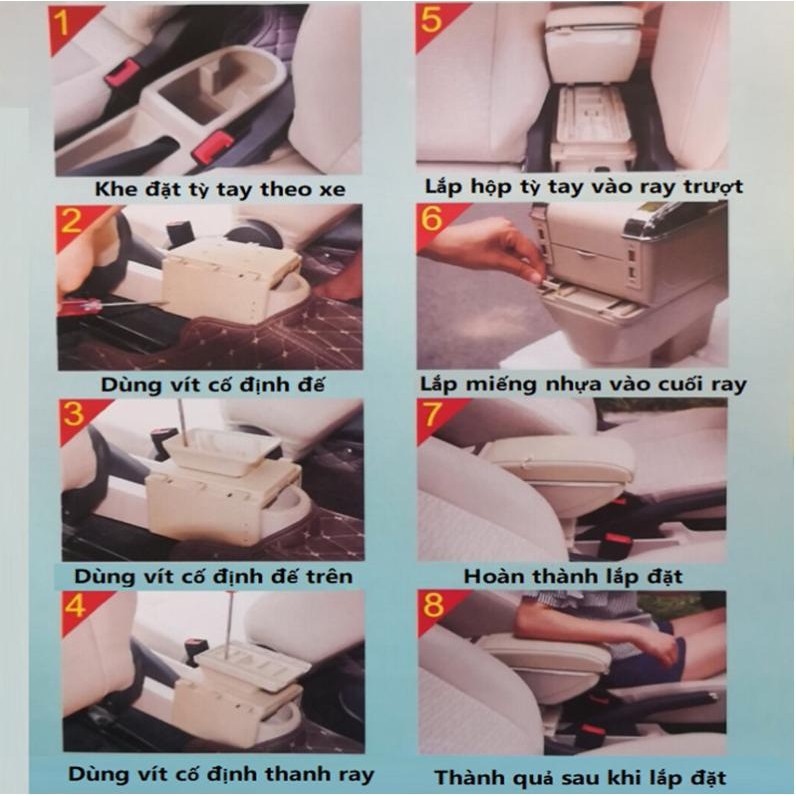 1

Khe đặt tỳ tay theo xe

2

Dùng vít cố định đế

3

Dùng vít cố định đế trên

4

Dùng vít cố định thanh ray

5

Lắp hộp tỳ tay vào ray trượt

6

Lắp miếng nhựa vào cuối ray

7

Hoàn thành lắp đặt

8

Thành quả sau khi lắp đặt