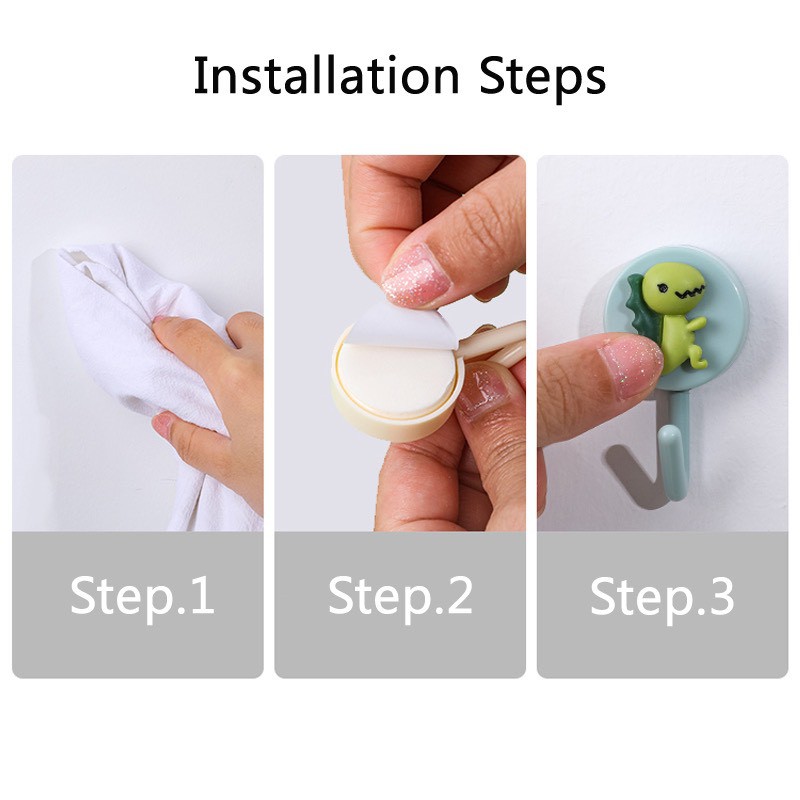 Installation Steps

Step.1

Step.2

Step.3