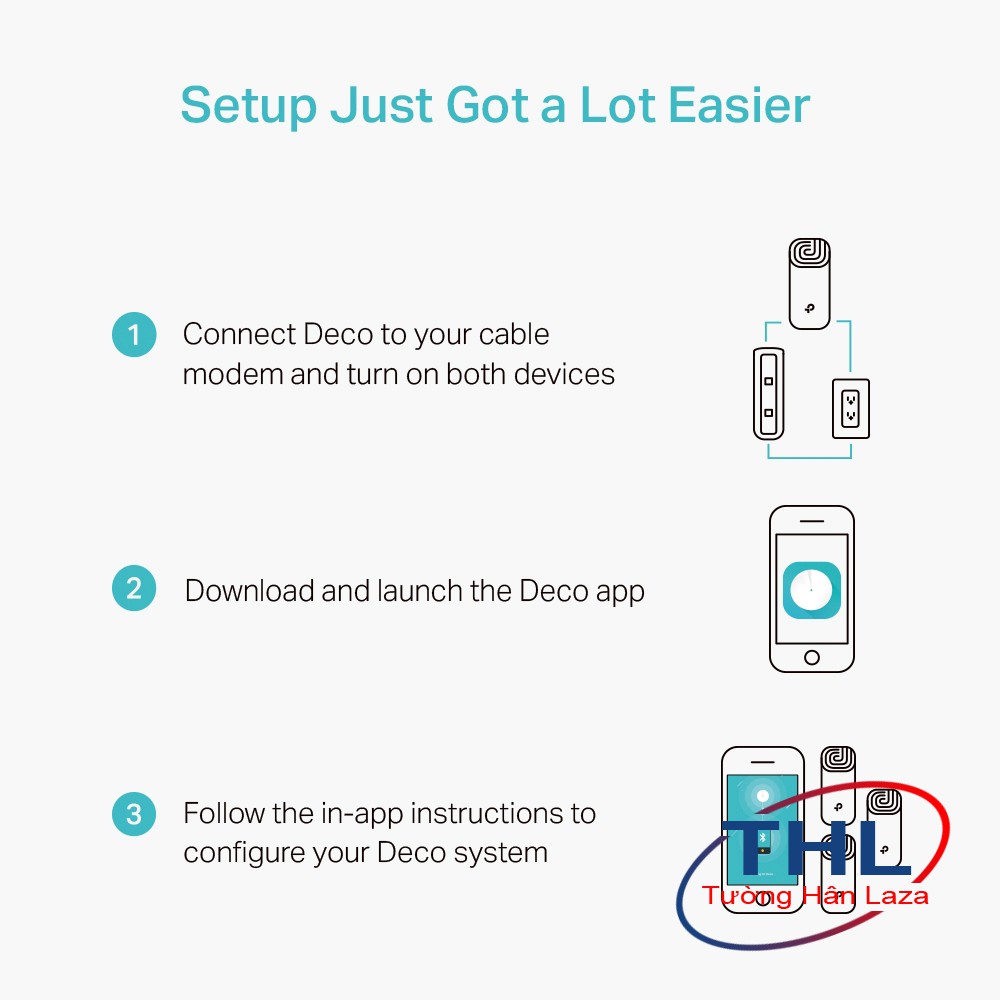 Setup Just Got a Lot Easier

1 Connect Deco to your cable modem and turn on both devices

2 Download and launch the Deco app

3 Follow the in-app instructions to configure your Deco system

THL
Tường Hân Laza