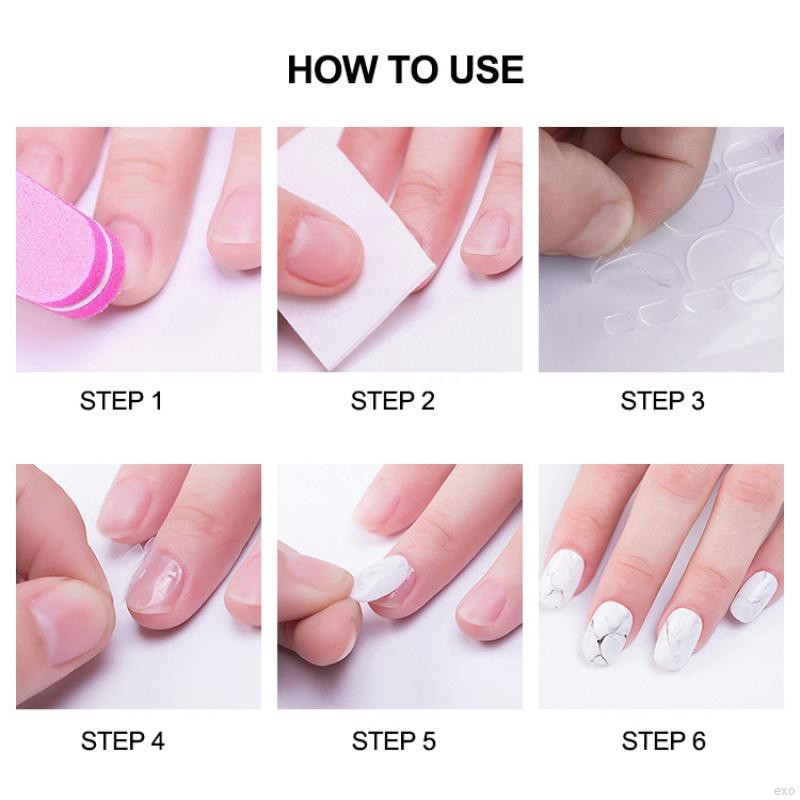 HOW TO USE

STEP 1

STEP 2

STEP 3

STEP 4

STEP 5

STEP 6

exo