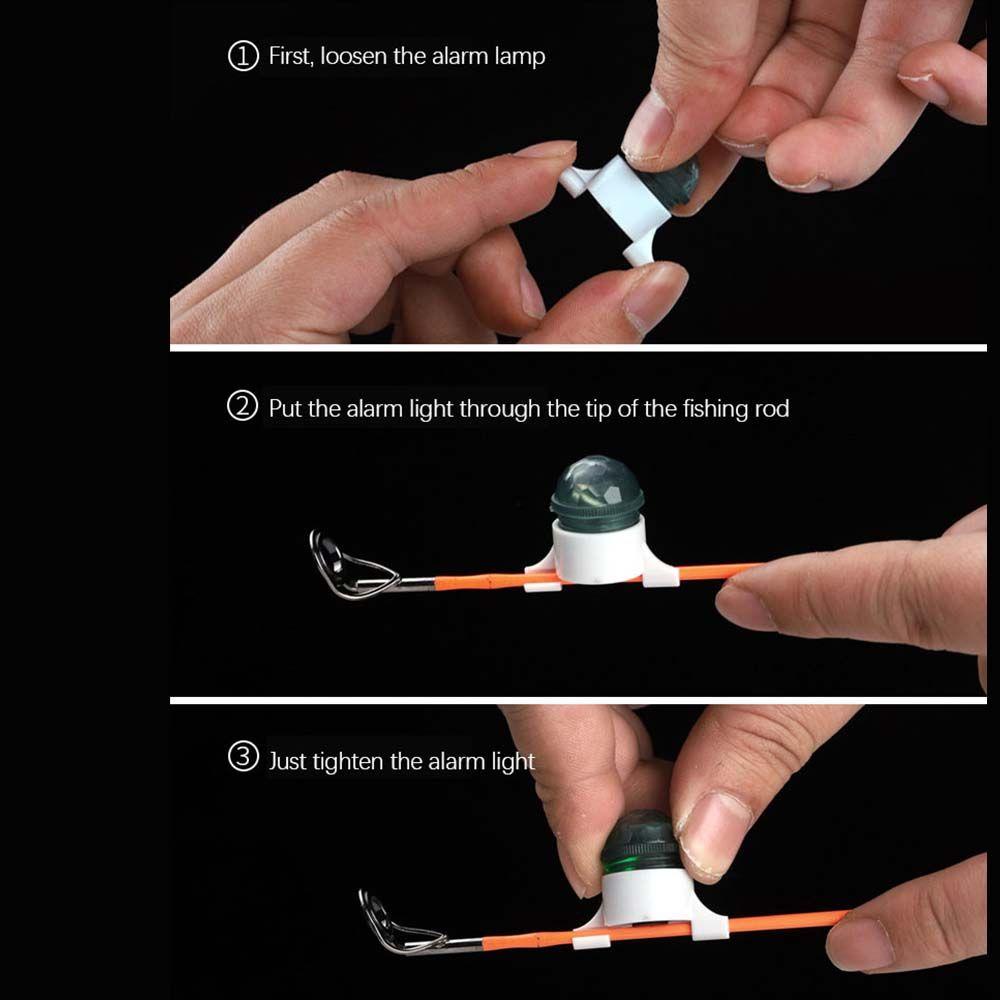 ① First, loosen the alarm lamp

② Put the alarm light through the tip of the fishing rod

③ Just tighten the alarm light