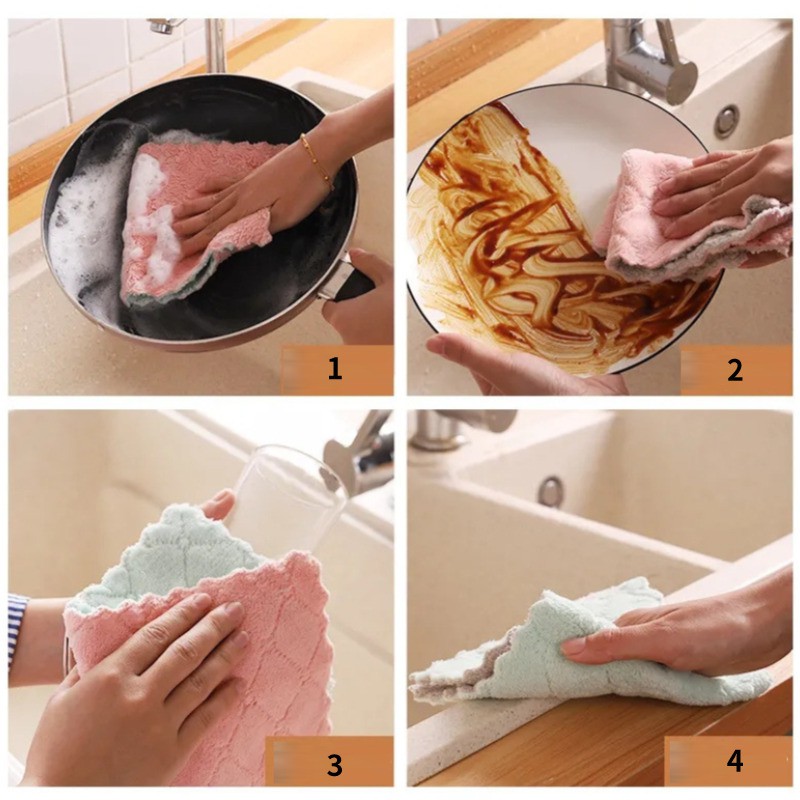 1

2

3

4