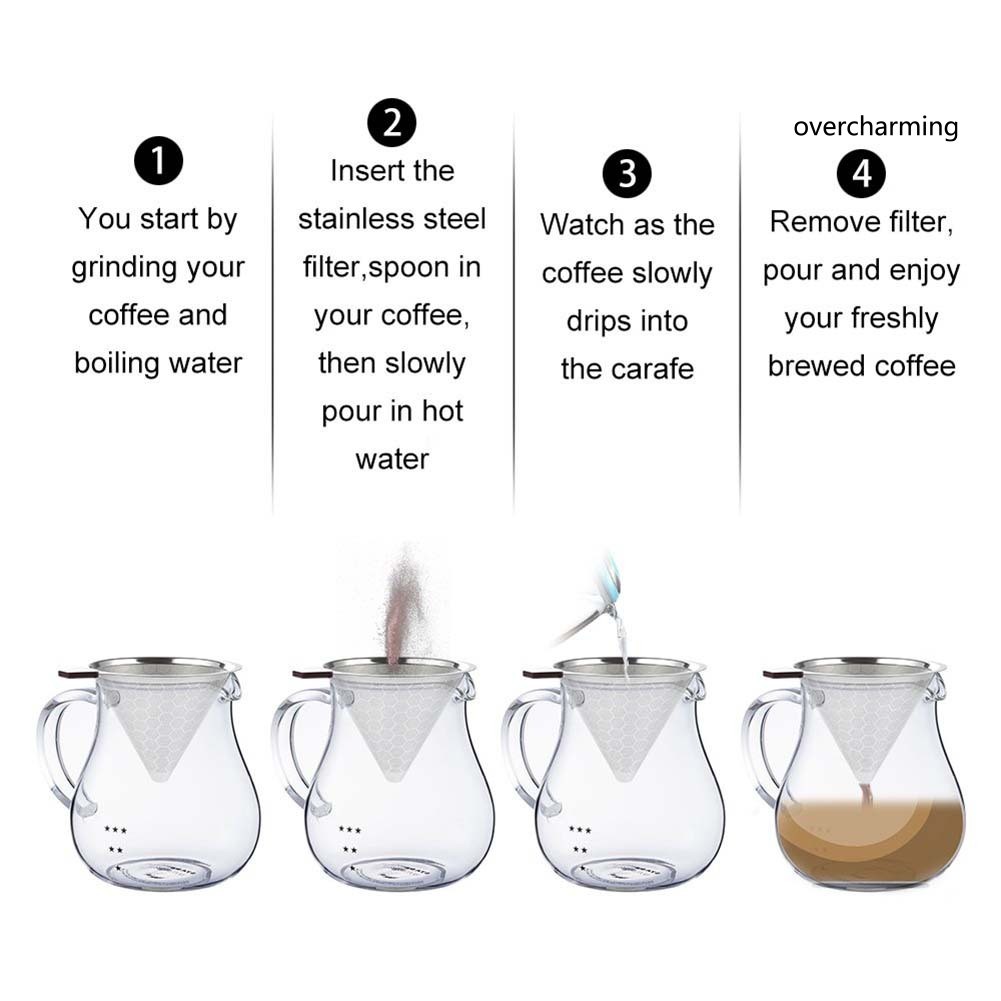 1
You start by grinding your coffee and boiling water

2
Insert the stainless steel filter,spoon in your coffee, then slowly pour in hot water

3
Watch as the coffee slowly drips into the carafe

overcharming
4
Remove filter, pour and enjoy your freshly brewed coffee