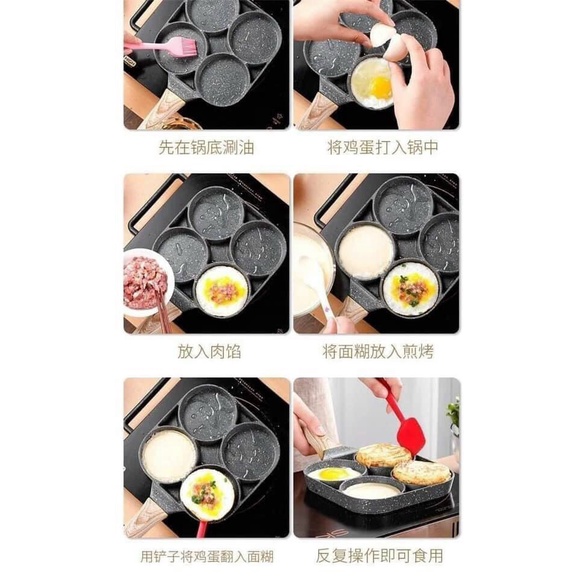 先在锅底涮油

将鸡蛋打入锅中

放入肉馅

将面糊放入煎烤

用铲子将鸡蛋翻入面糊

反复操作即可食用