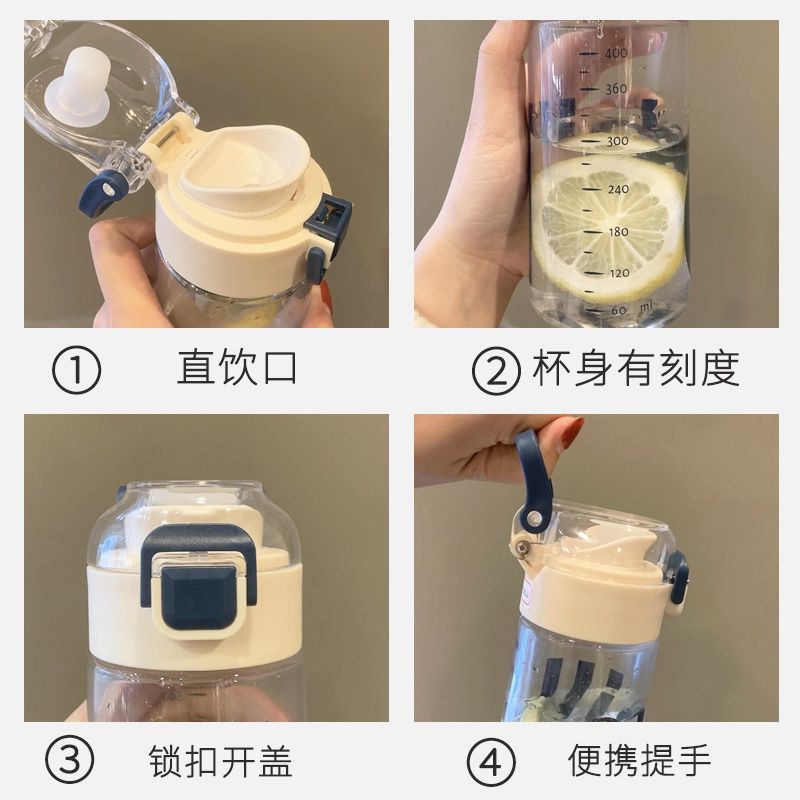 400
360
300
240
180
120
60 ml

① 直饮口

② 杯身有刻度

③ 锁扣开盖

④ 便携提手