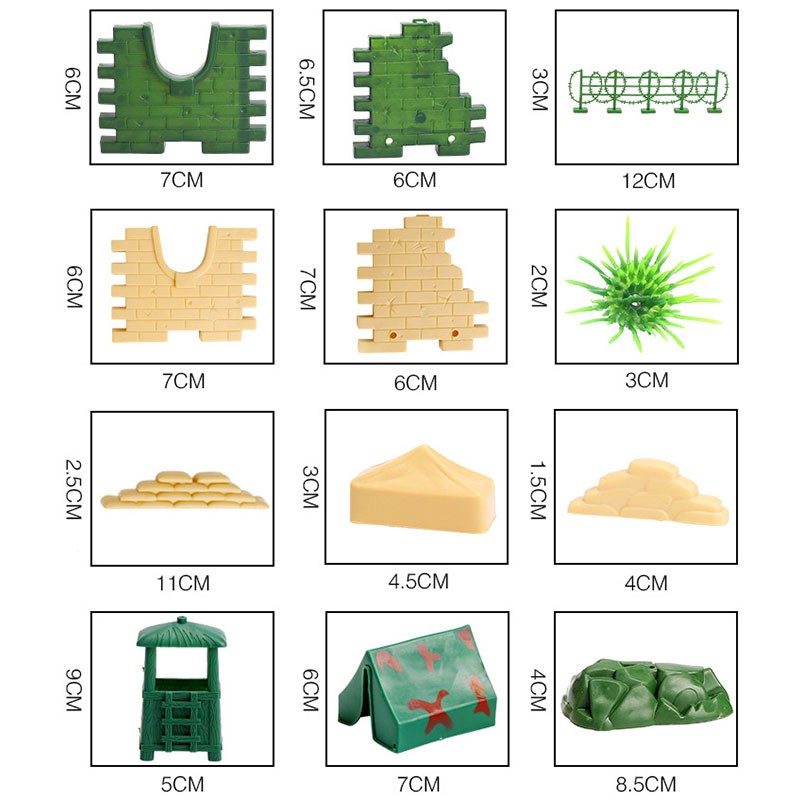 6CM
7CM

6.5CM
6CM

3CM
12CM

6CM
7CM

7CM
6CM

2CM
3CM

2.5CM
11CM

3CM
4.5CM

1.5CM
4CM

9CM
5CM

6CM
7CM

4CM
8.5CM