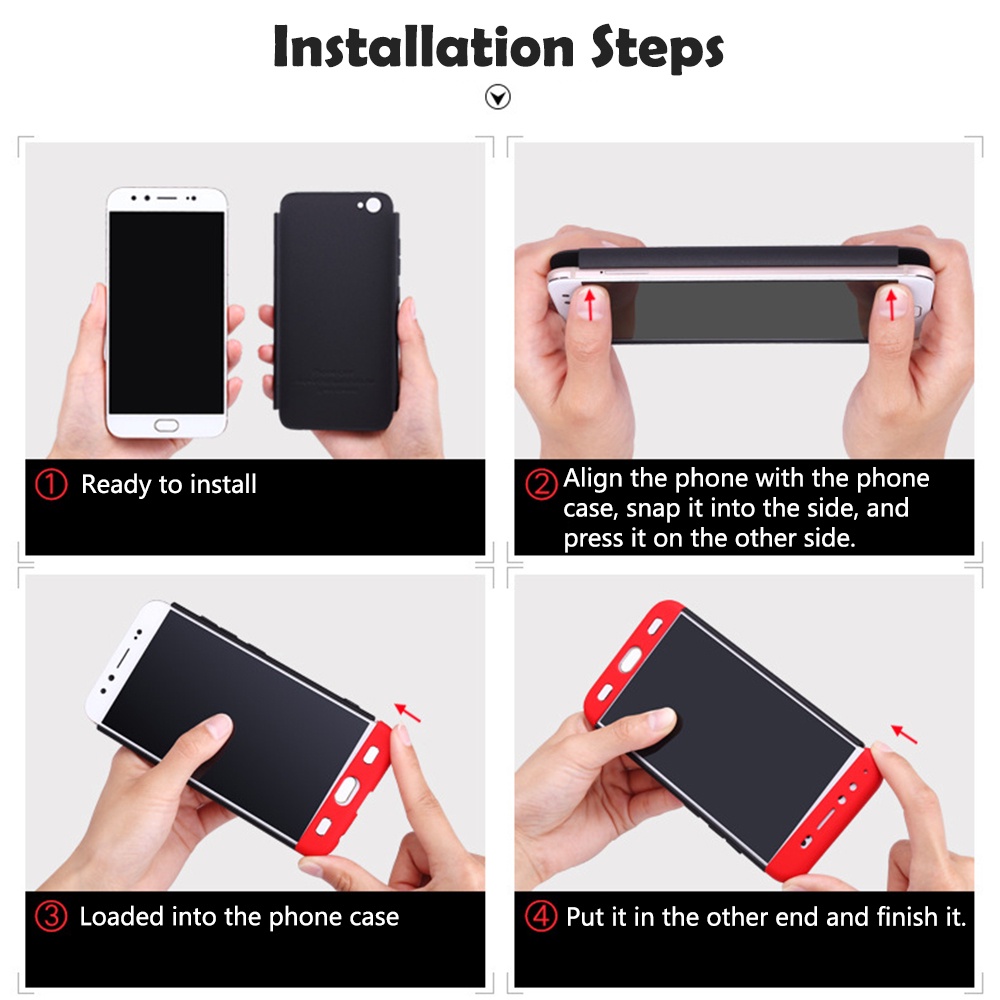 Installation Steps

① Ready to install

② Align the phone with the phone case, snap it into the side, and press it on the other side.

③ Loaded into the phone case

④ Put it in the other end and finish it.