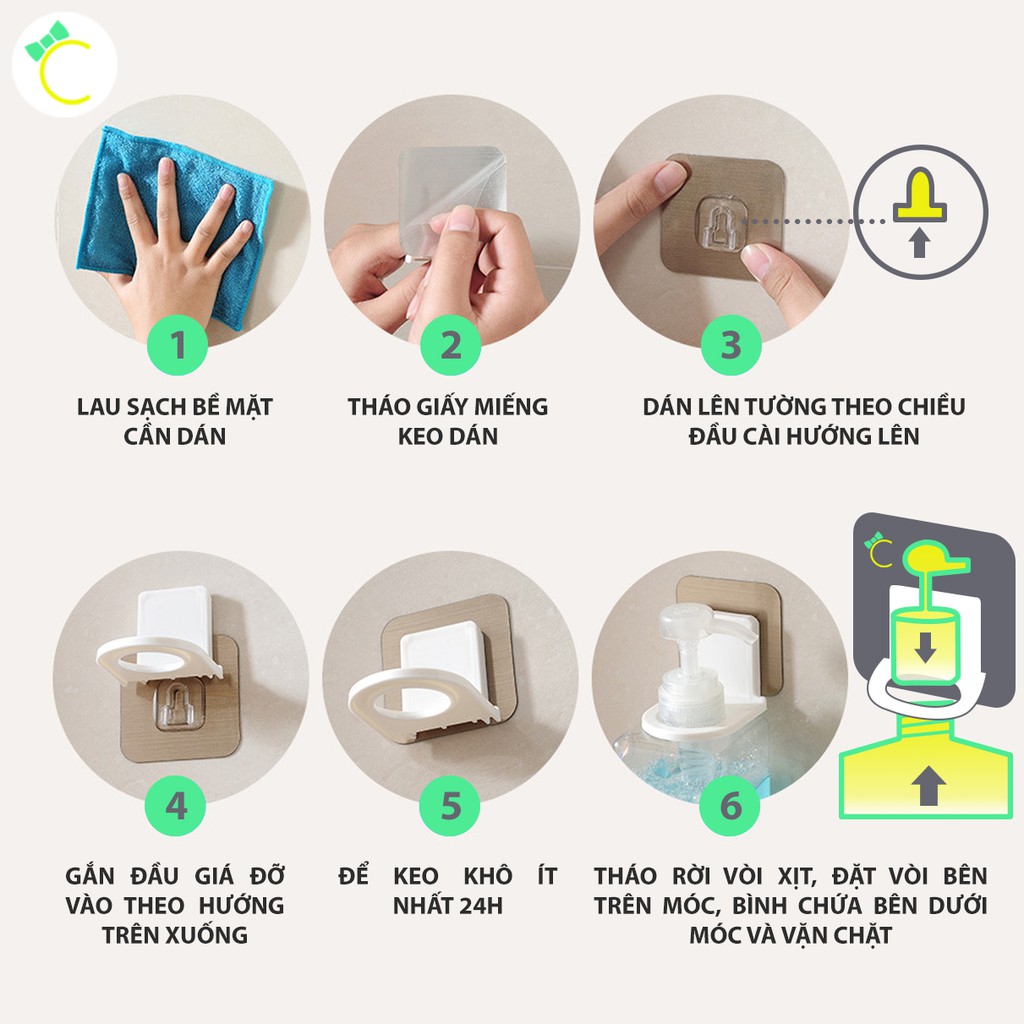 1

LAU SẠCH BỀ MẶT CẦN DÁN

2

THÁO GIẤY MIẾNG KEO DÁN

3

DÁN LÊN TƯỜNG THEO CHIỀU ĐẦU CÀI HƯỚNG LÊN

4

GẮN ĐẦU GIÁ ĐỠ VÀO THEO HƯỚNG TRÊN XUỐNG

5

ĐỂ KEO KHÔ ÍT NHẤT 24H

6

THÁO RỜI VÒI XỊT, ĐẶT VÒI BÊN TRÊN MÓC, BÌNH CHỨA BÊN DƯỚI MÓC VÀ VẶN CHẶT