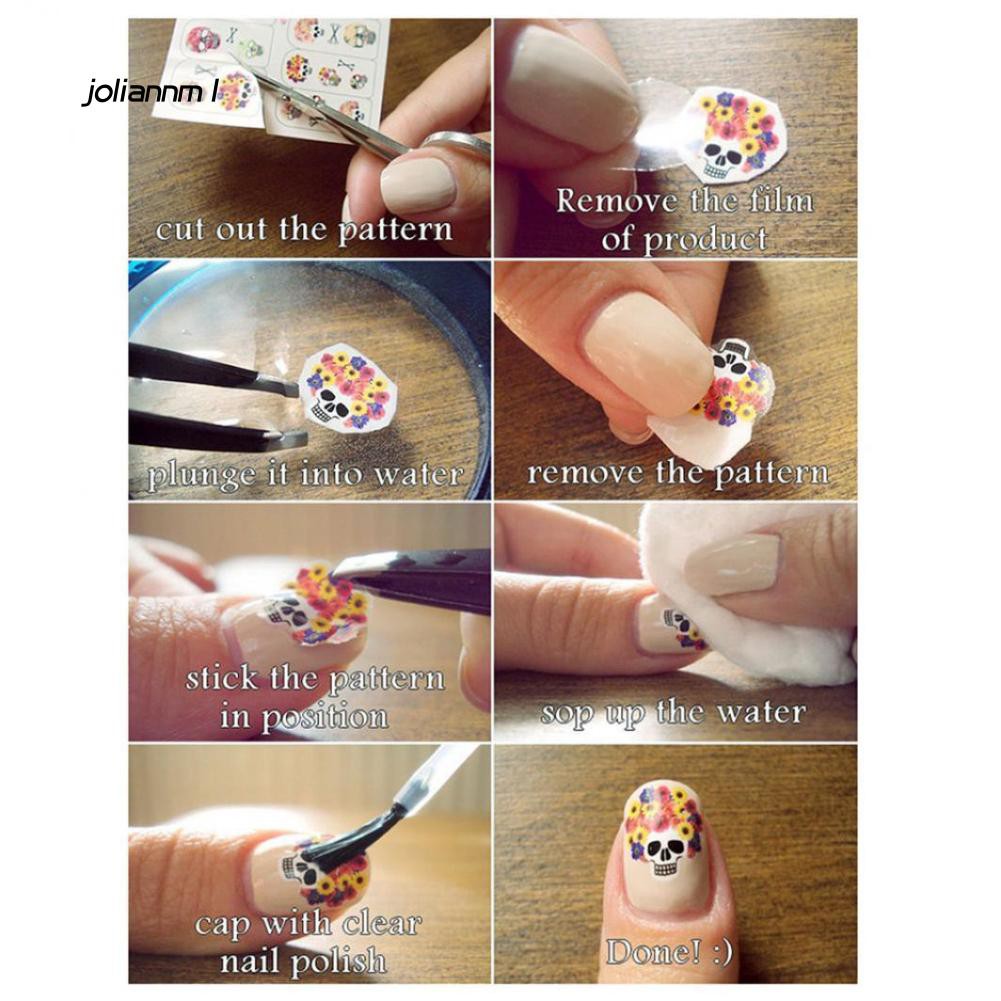 joliannm l

cut out the pattern

Remove the film of product

plunge it into water

remove the pattern

stick the pattern in position

sop up the water

cap with clear nail polish

Done! :)