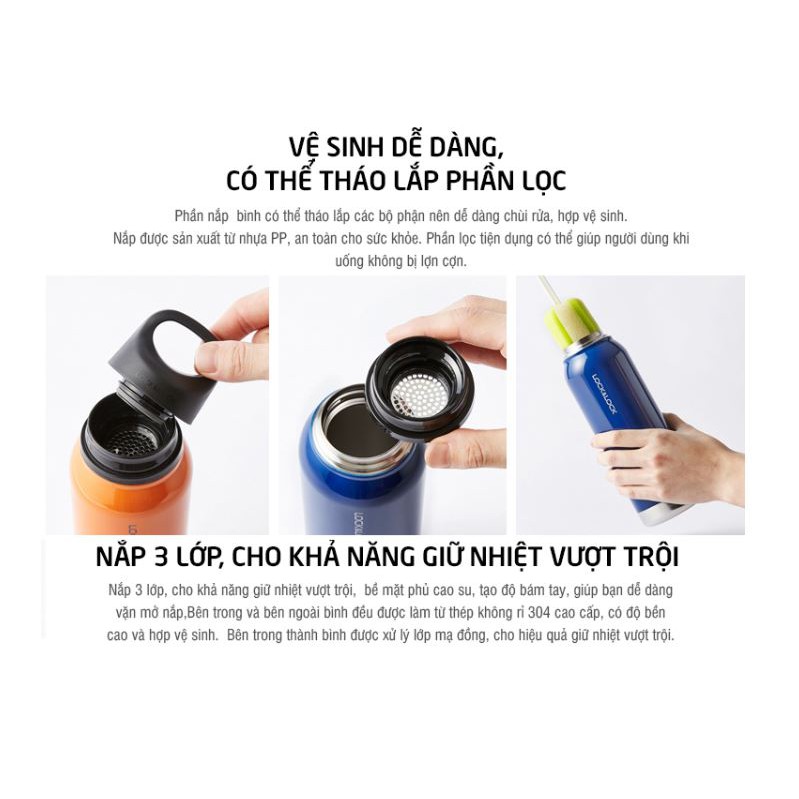 VỆ SINH DỄ DÀNG,
CÓ THỂ THÁO LẮP PHẦN LỌC

Phần nắp bình có thể tháo lắp các bộ phận nên dễ dàng chùi rửa, hợp vệ sinh. Nắp được sản xuất từ nhựa PP, an toàn cho sức khỏe. Phần lọc tiện dụng có thể giúp người dùng khi uống không bị lợn cợn.

LOCK&LOCK

LOCK&LOCK

NẮP 3 LỚP, CHO KHẢ NĂNG GIỮ NHIỆT VƯỢT TRỘI

Nắp 3 lớp, cho khả năng giữ nhiệt vượt trội, bề mặt phủ cao su, tạo độ bám tay, giúp bạn dễ dàng vặn mở nắp,Bên trong và bên ngoài bình đều được làm từ thép không rỉ 304 cao cấp, có độ bền cao và hợp vệ sinh. Bên trong thành bình được xử lý lớp mạ đồng, cho hiệu quả giữ nhiệt vượt trội.