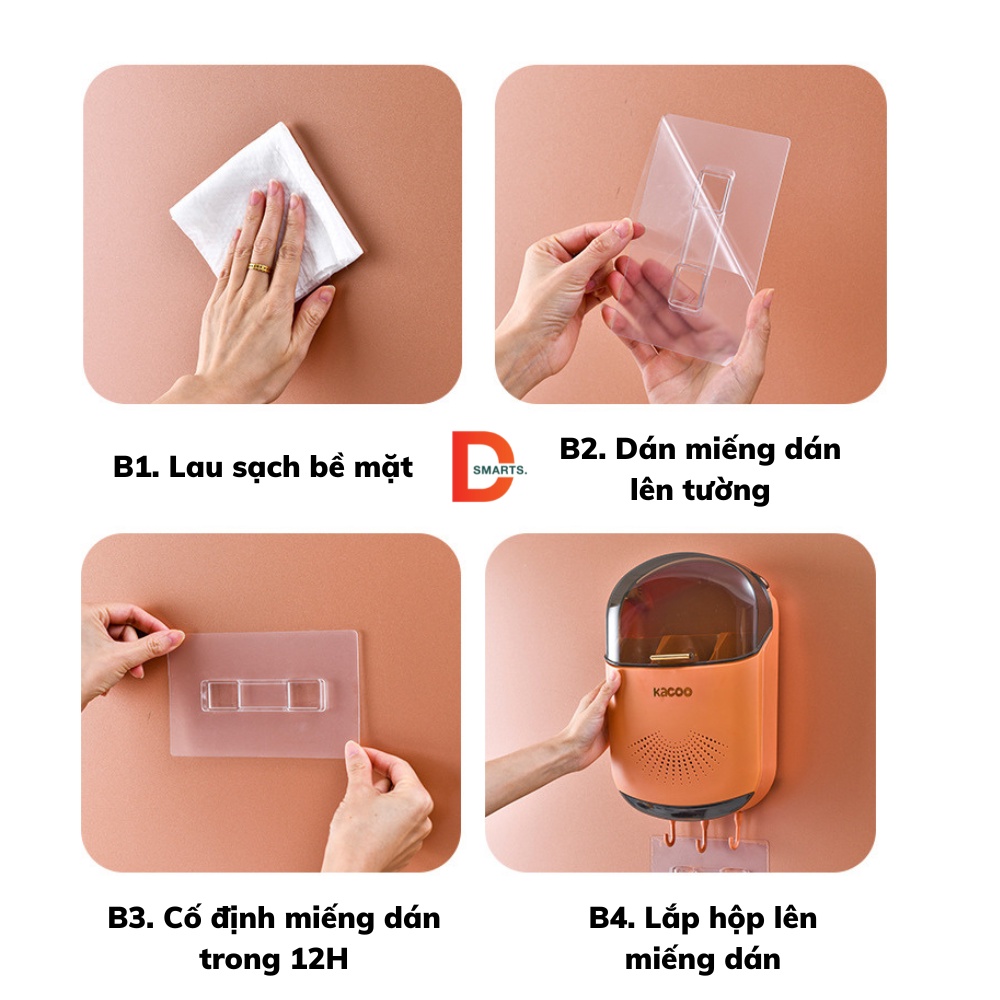 B1. Lau sạch bề mặt

D SMARTS.

B2. Dán miếng dán lên tường

KACOO

B3. Cố định miếng dán trong 12H

B4. Lắp hộp lên miếng dán