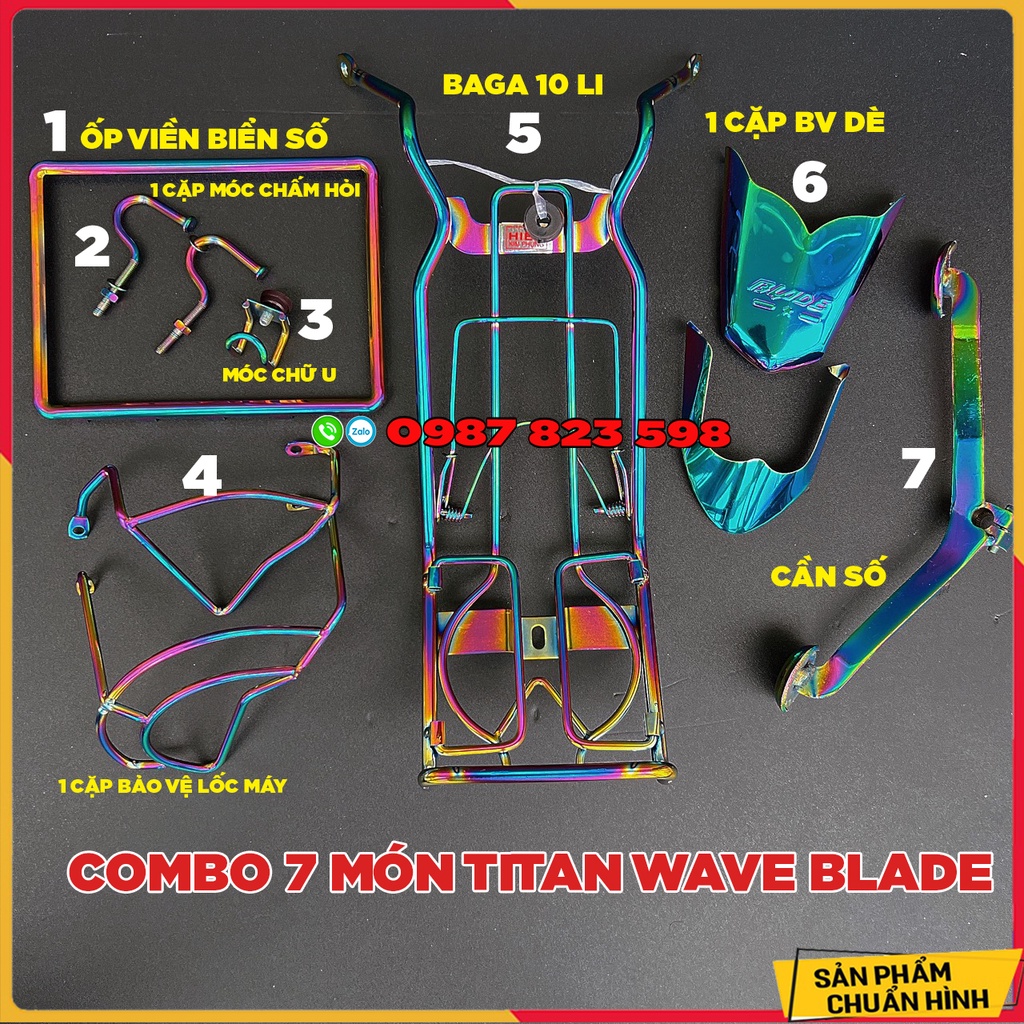 1 ỐP VIỀN BIỂN SỐ

1 CẶP MÓC CHẤM HỎI

2

3

MÓC CHỮ U

BAGA 10 LI

5

1 CẶP BV DÈ

6

BLADE

Zalo

0987 823 598

4

7

CẦN SỐ

1 CẶP BẢO VỆ LỐC MÁY

COMBO 7 MÓN TITAN WAVE BLADE

SẢN PHẨM CHUẨN HÌNH