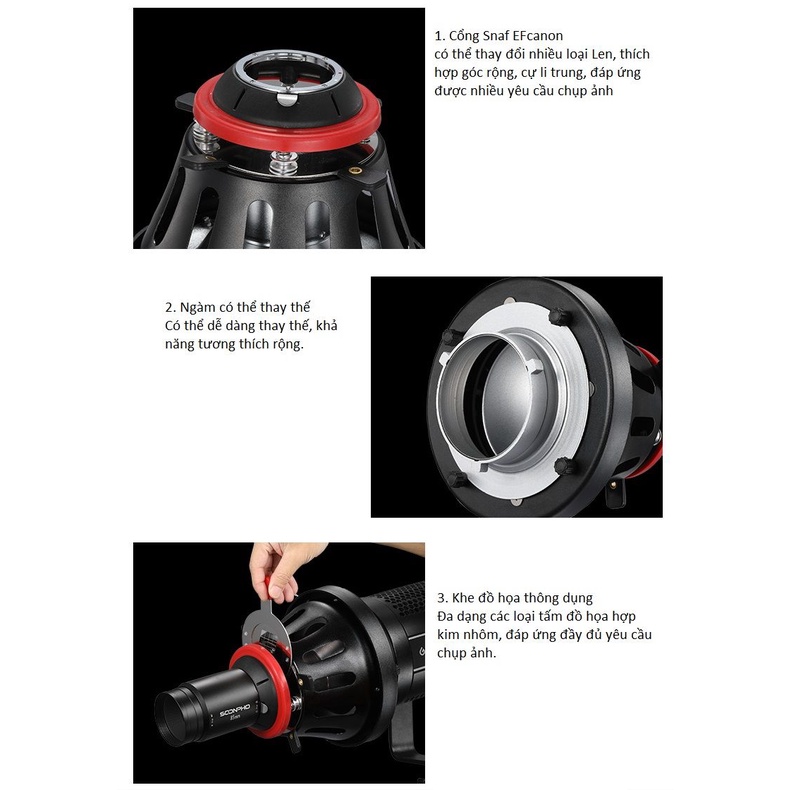 1. Cổng Snaf EFcanon
có thể thay đổi nhiều loại Len, thích hợp góc rộng, cự li trung, đáp ứng được nhiều yêu cầu chụp ảnh

2. Ngàm có thể thay thế
Có thể dễ dàng thay thế, khả năng tương thích rộng.

3. Khe đồ họa thông dụng
Đa dạng các loại tấm đồ họa hợp kim nhôm, đáp ứng đầy đủ yêu cầu chụp ảnh.

SCONPHO
85mm