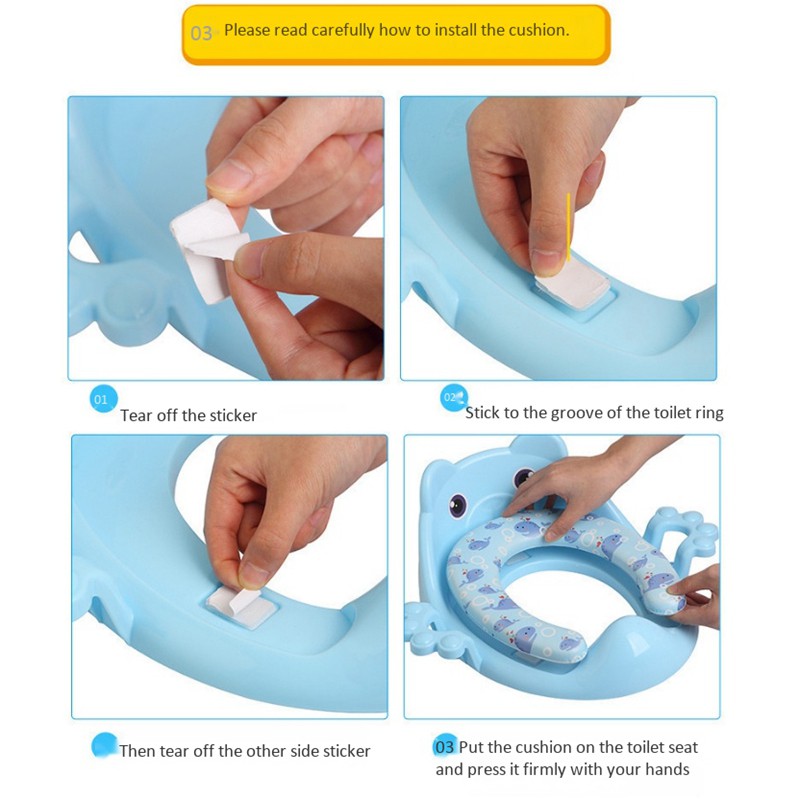 03 Please read carefully how to install the cushion.

01 Tear off the sticker

02 Stick to the groove of the toilet ring

Then tear off the other side sticker

03 Put the cushion on the toilet seat and press it firmly with your hands