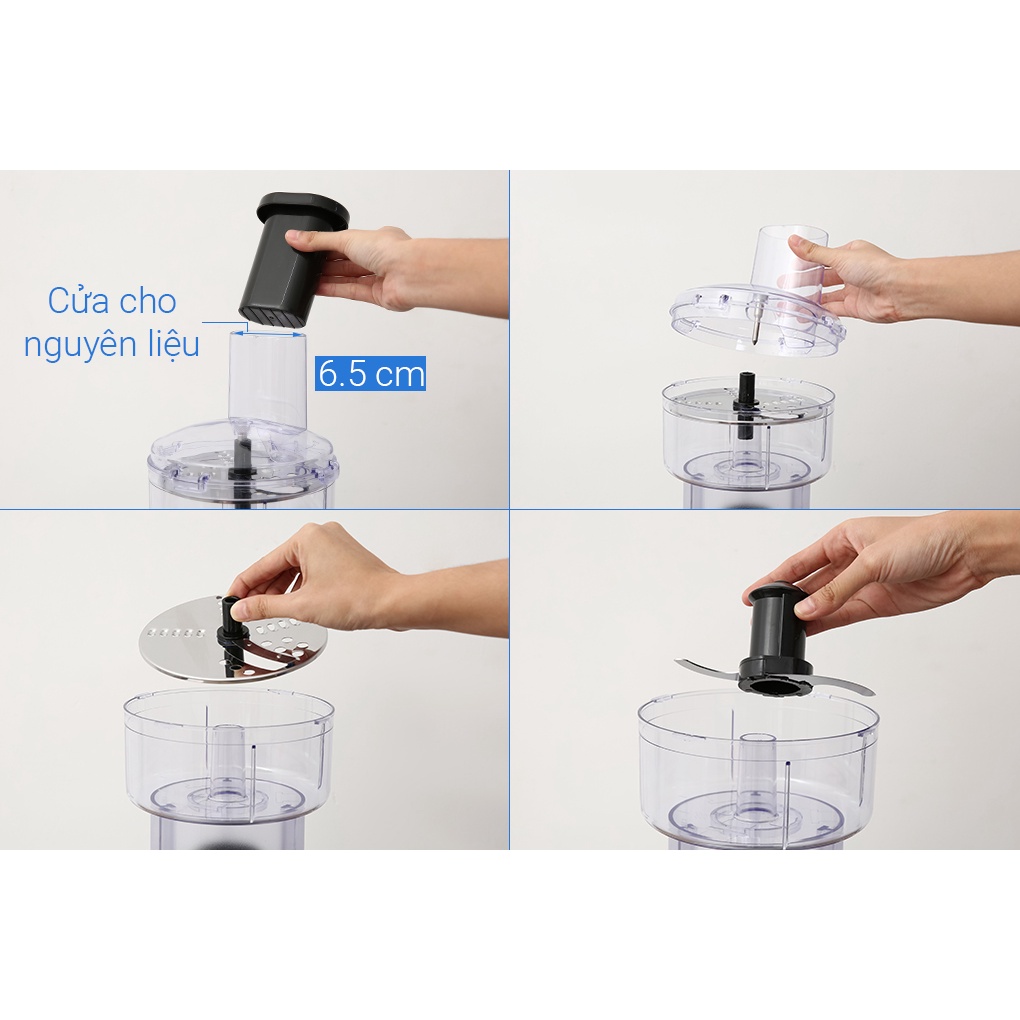 Cửa cho nguyên liệu

6.5 cm