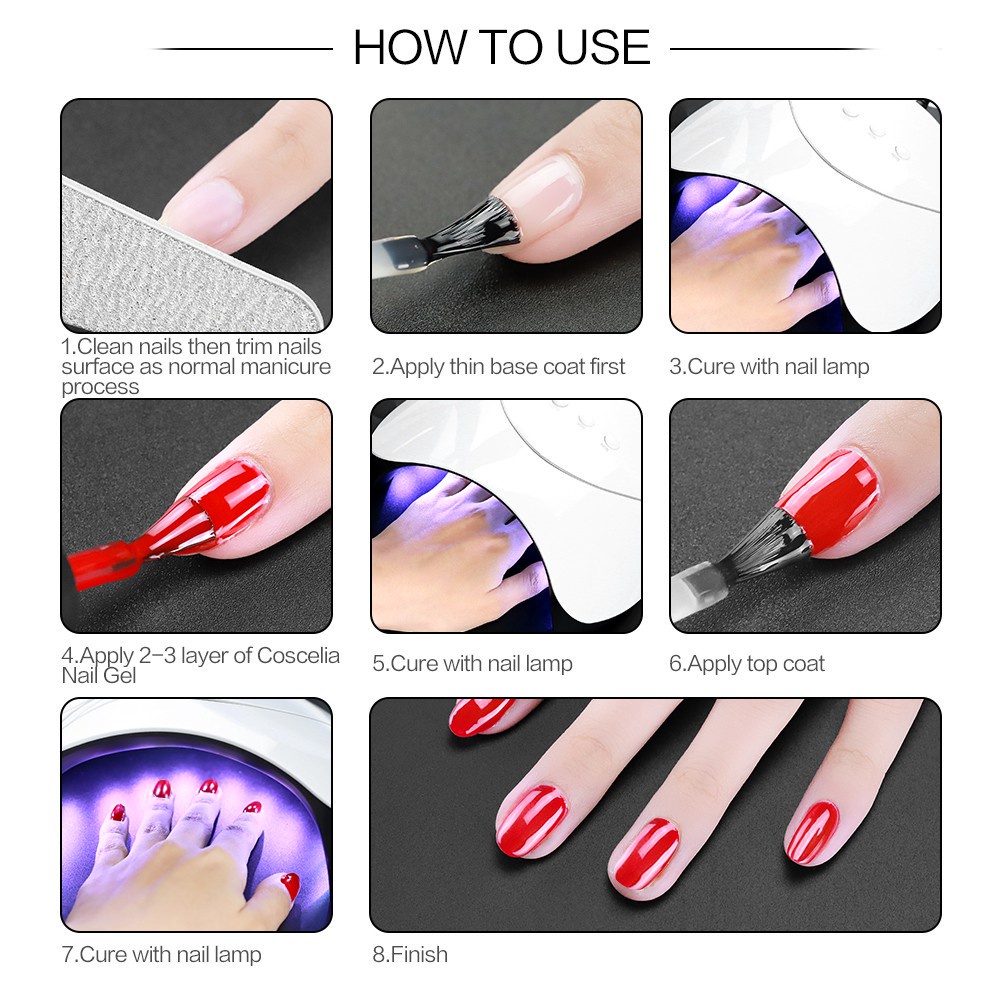 HOW TO USE

1.Clean nails then trim nails surface as normal manicure process

2.Apply thin base coat first

3.Cure with nail lamp

4.Apply 2–3 layer of Coscelia Nail Gel

5.Cure with nail lamp

6.Apply top coat

7.Cure with nail lamp

8.Finish