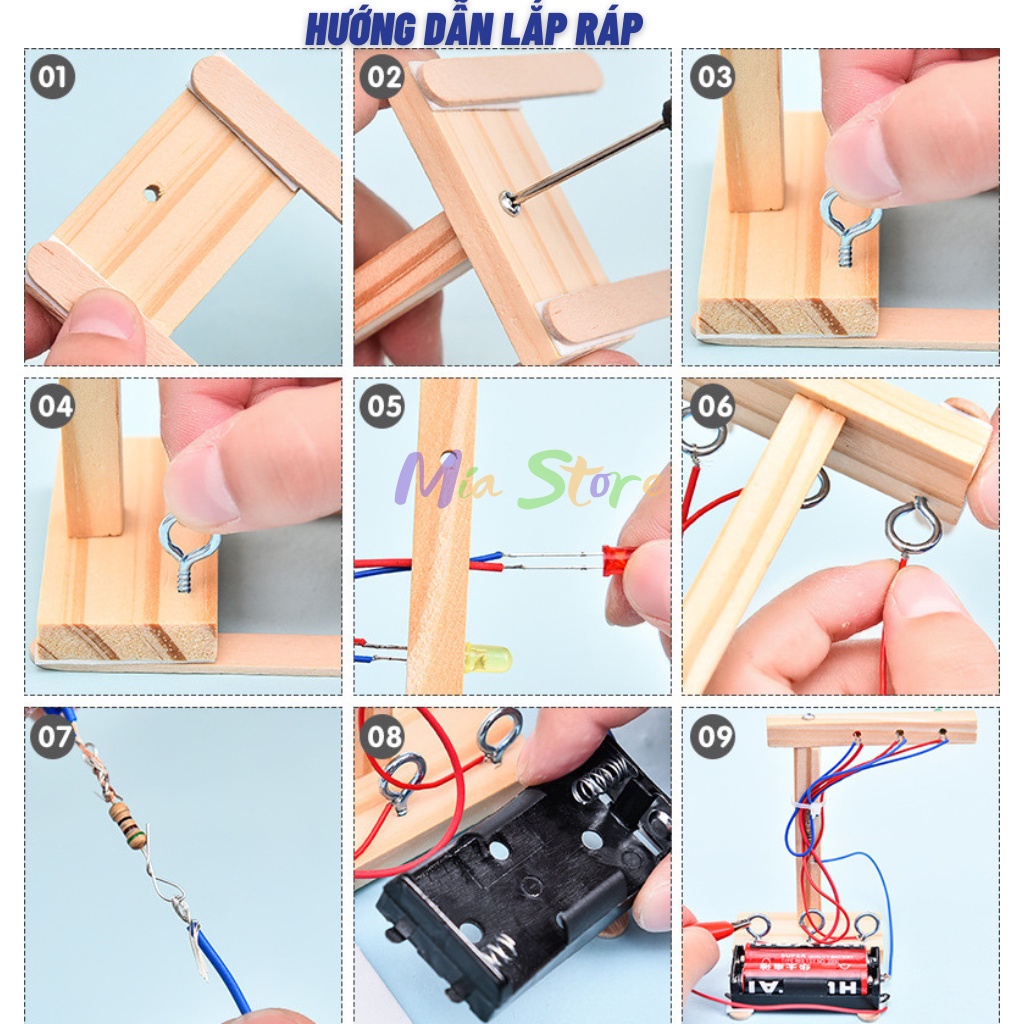 HƯỚNG DẪN LẮP RÁP

01

02

03

04

05

Mia Store

06

07

08

09