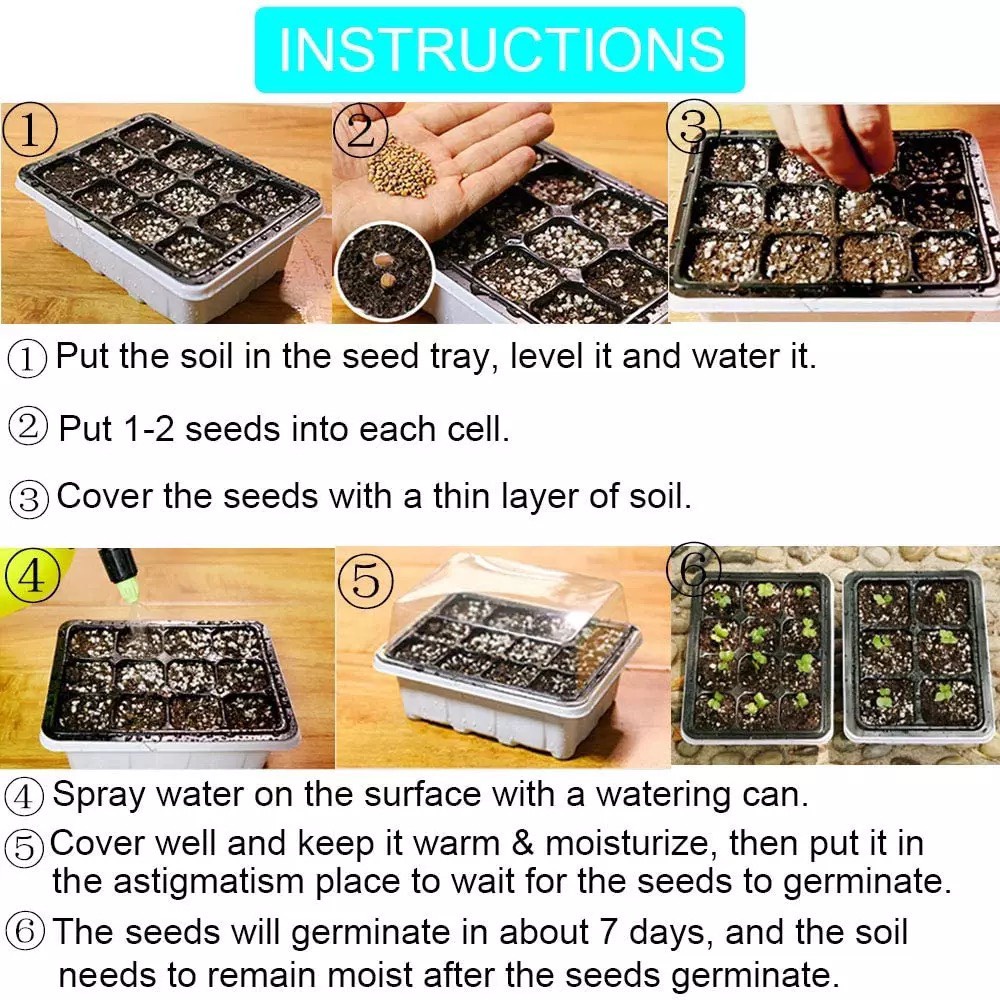 INSTRUCTIONS

①

②

③

① Put the soil in the seed tray, level it and water it.

② Put 1-2 seeds into each cell.

③ Cover the seeds with a thin layer of soil.

④

⑤

⑥

④ Spray water on the surface with a watering can.

⑤ Cover well and keep it warm & moisturize, then put it in the astigmatism place to wait for the seeds to germinate.

⑥ The seeds will germinate in about 7 days, and the soil needs to remain moist after the seeds germinate.