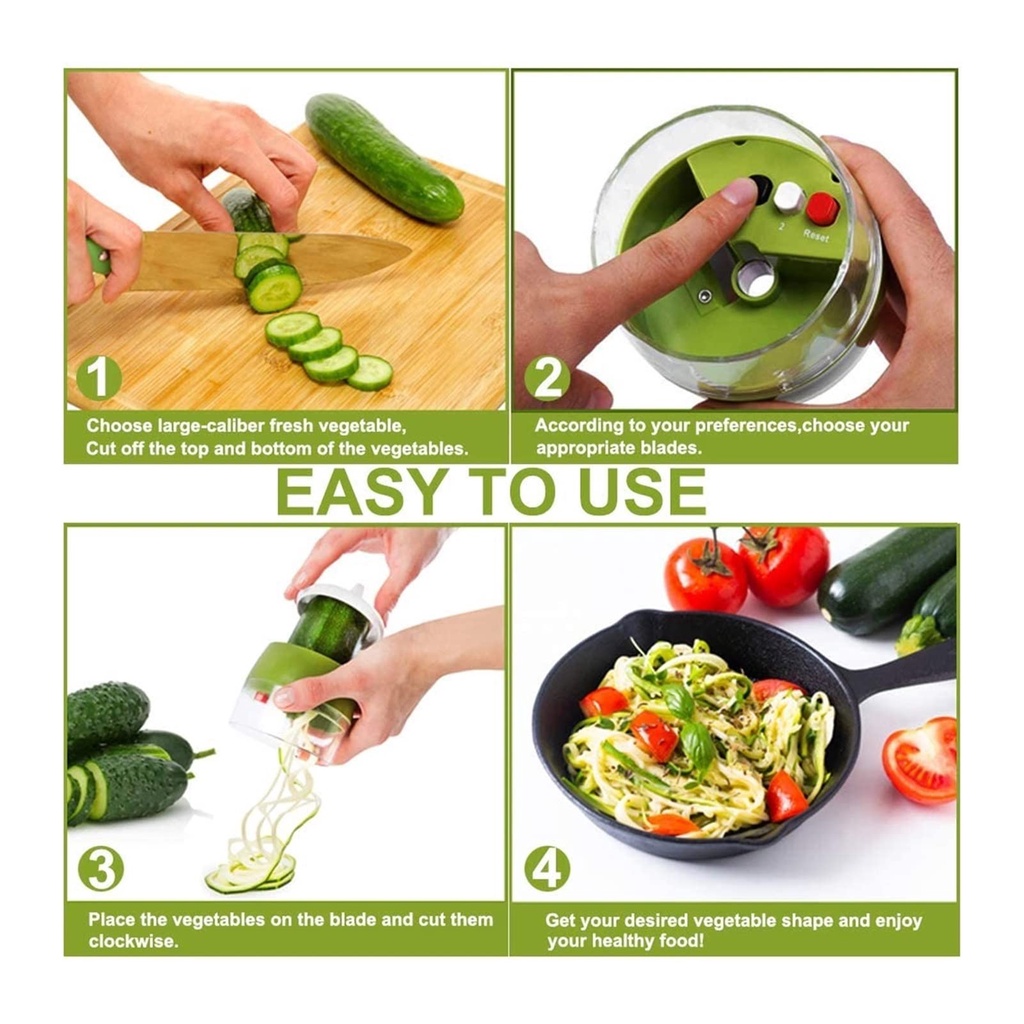 1

Choose large-caliber fresh vegetable,
Cut off the top and bottom of the vegetables.

2 Reset

2

According to your preferences,choose your appropriate blades.

EASY TO USE

3

Place the vegetables on the blade and cut them clockwise.

4

Get your desired vegetable shape and enjoy your healthy food!