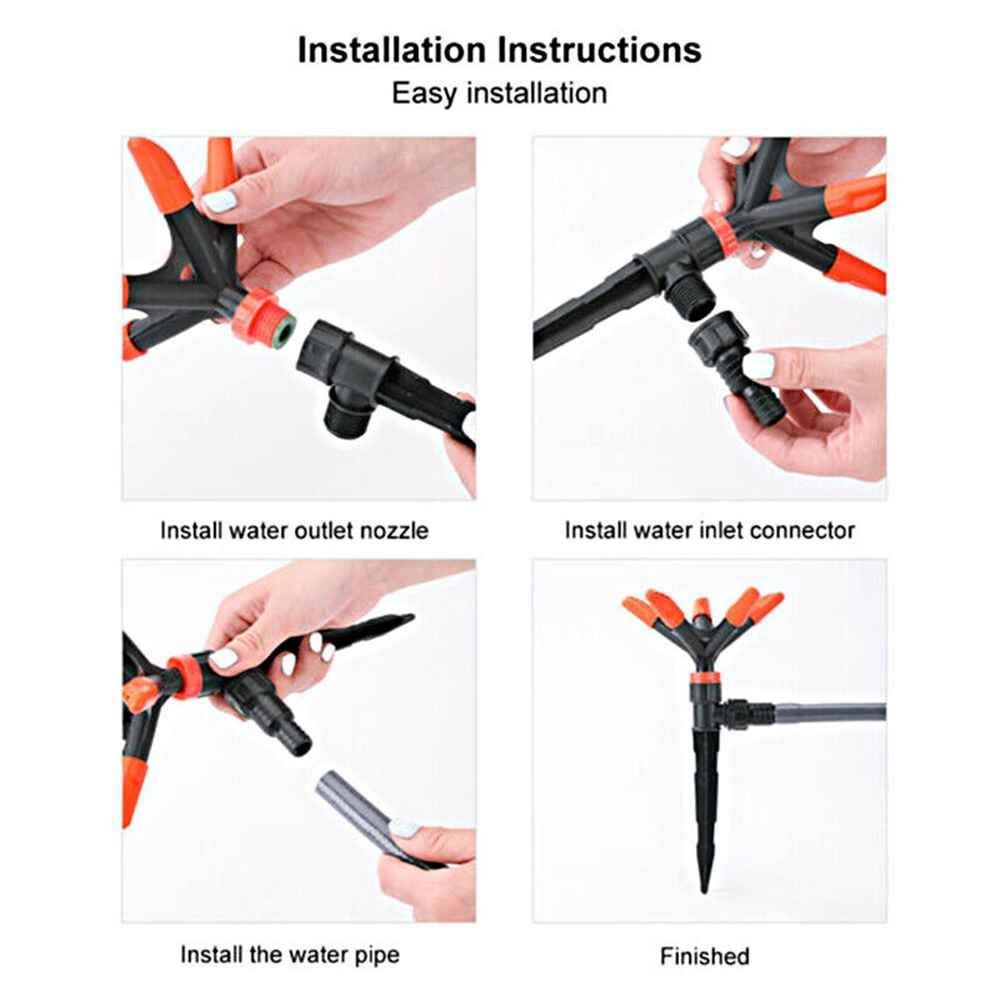 Installation Instructions
Easy installation

Install water outlet nozzle

Install water inlet connector

Install the water pipe

Finished