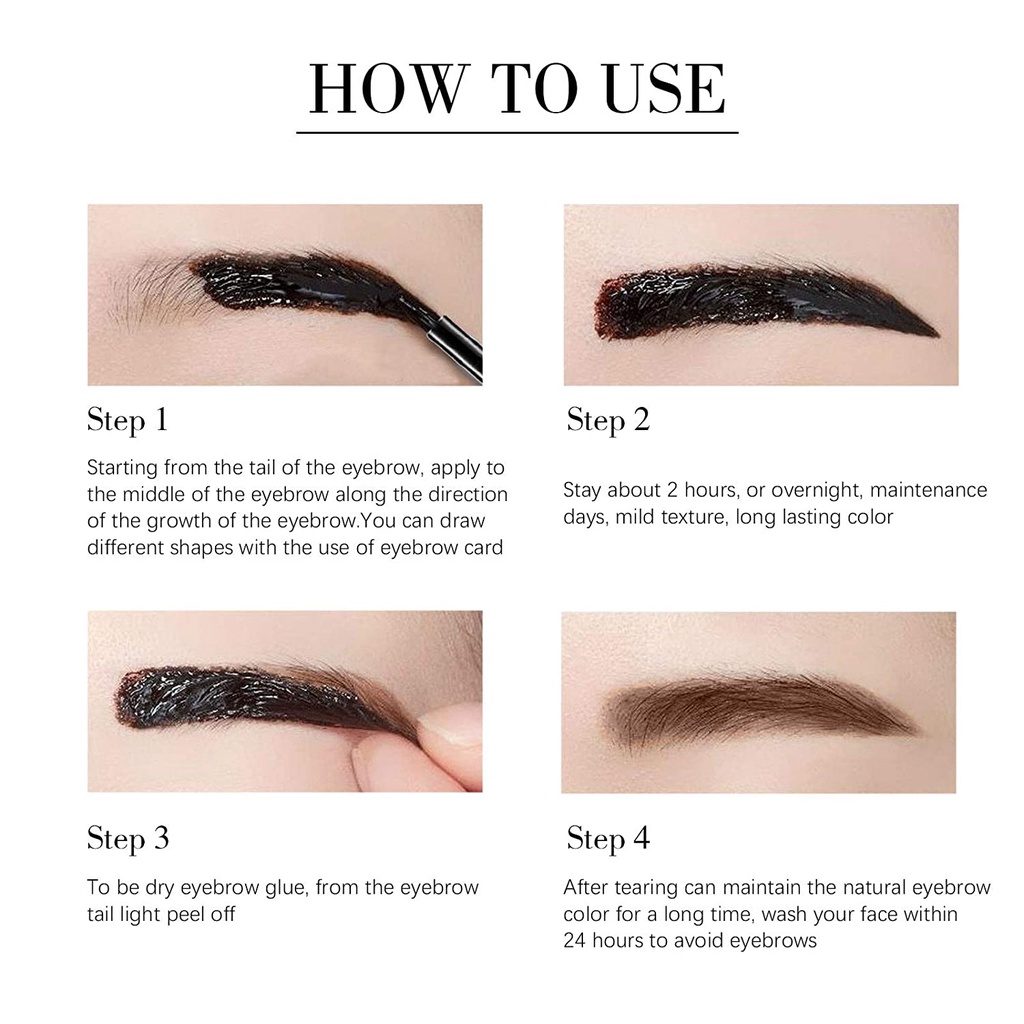 HOW TO USE

Step 1

Starting from the tail of the eyebrow, apply to the middle of the eyebrow along the direction of the growth of the eyebrow.You can draw different shapes with the use of eyebrow card

Step 2

Stay about 2 hours, or overnight, maintenance days, mild texture, long lasting color

Step 3

To be dry eyebrow glue, from the eyebrow tail light peel off

Step 4

After tearing can maintain the natural eyebrow color for a long time, wash your face within 24 hours to avoid eyebrows