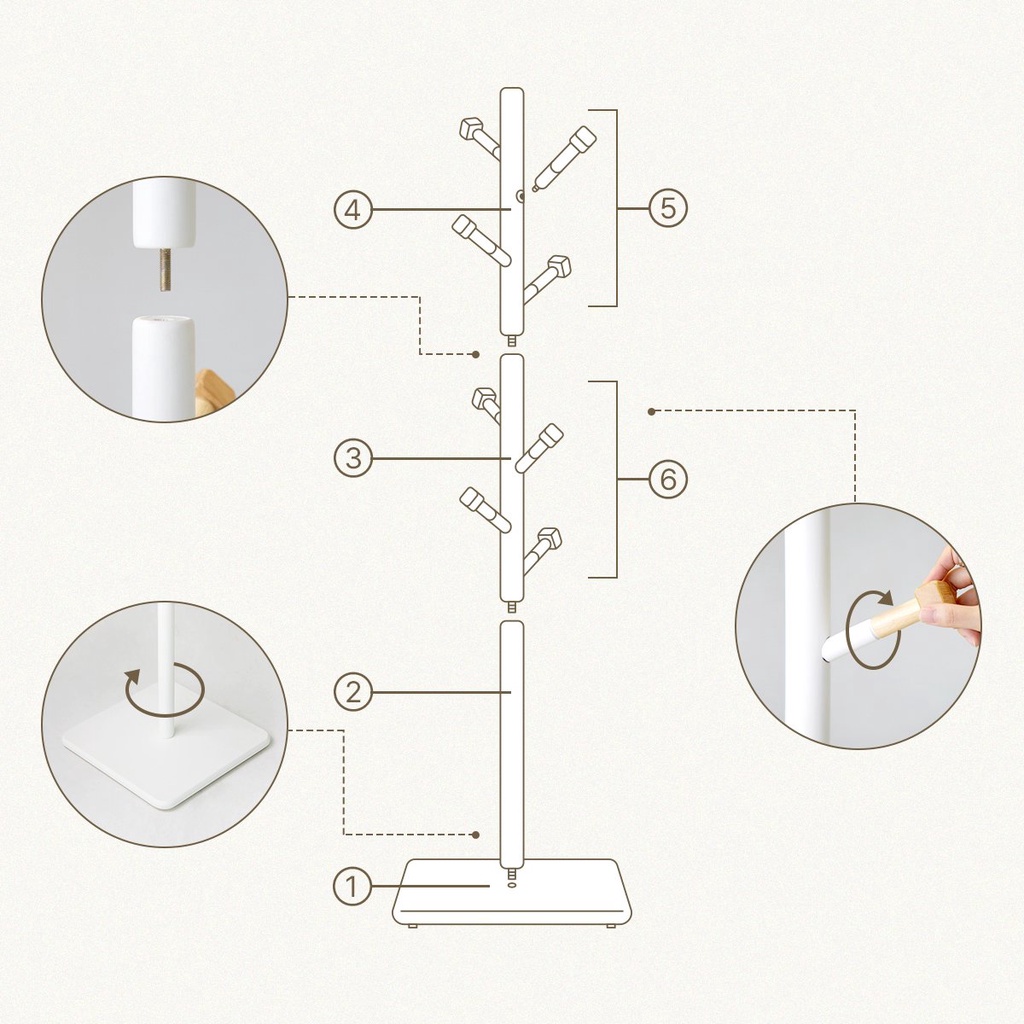 4
5
3
6
2
1