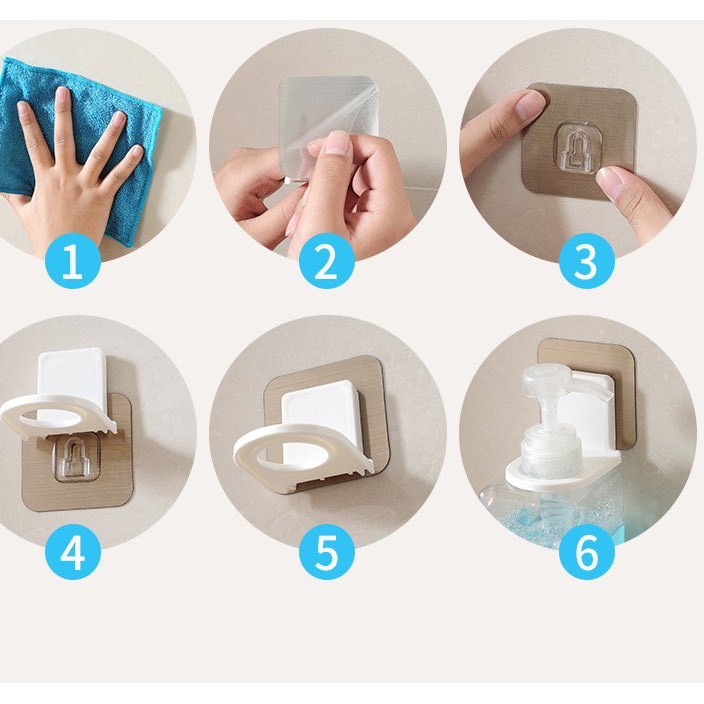 1
2
3
4
5
6