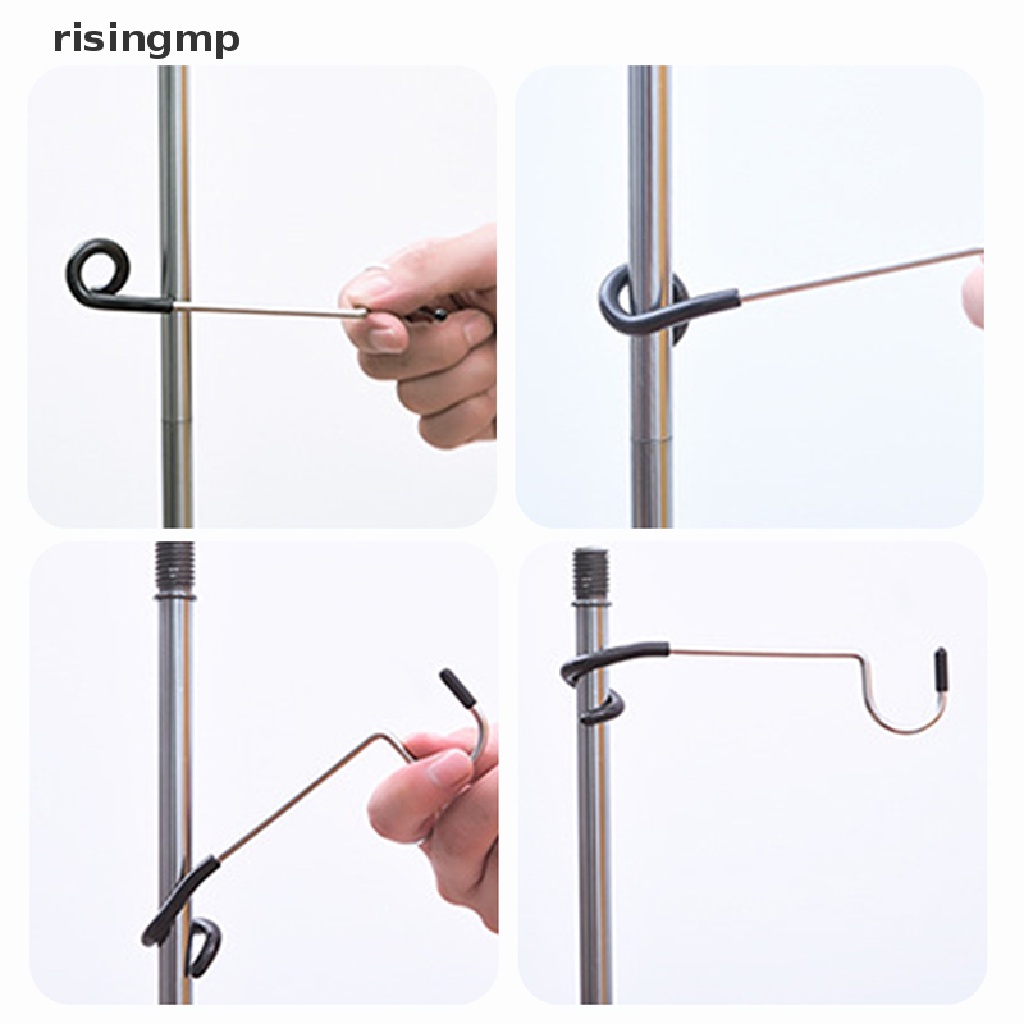 risingmp