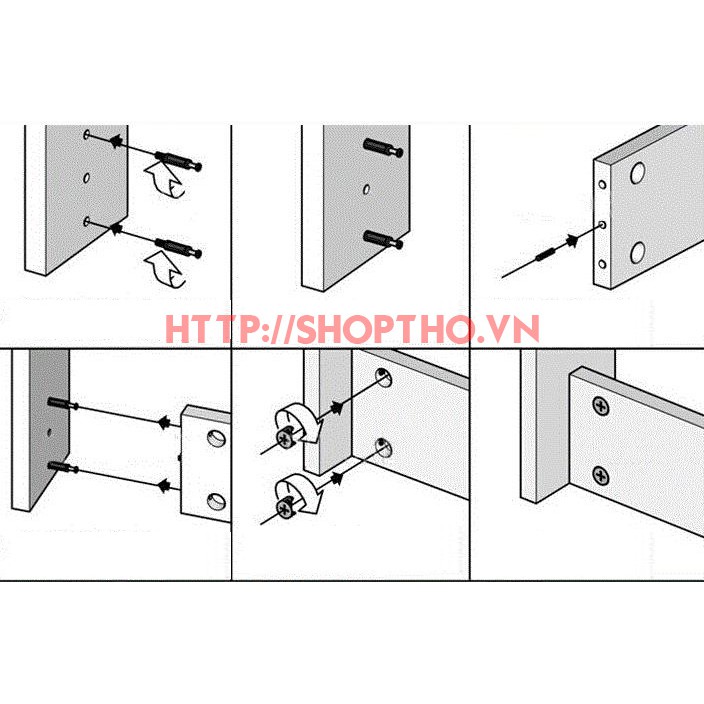 HTTP://SHOPTHO.VN