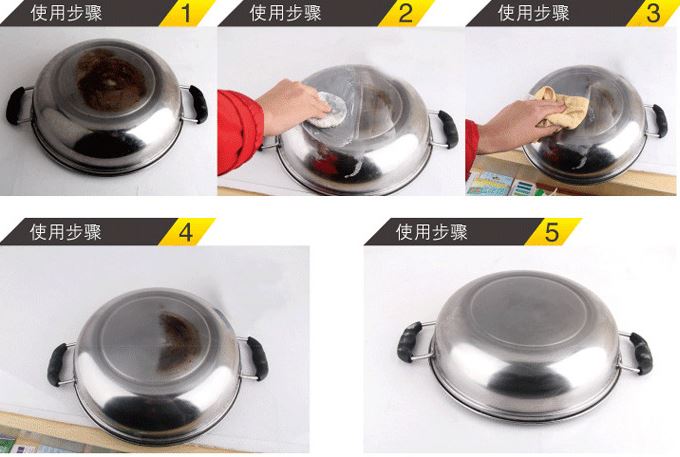 使用步骤 1

使用步骤 2

使用步骤 3

使用步骤 4

使用步骤 5