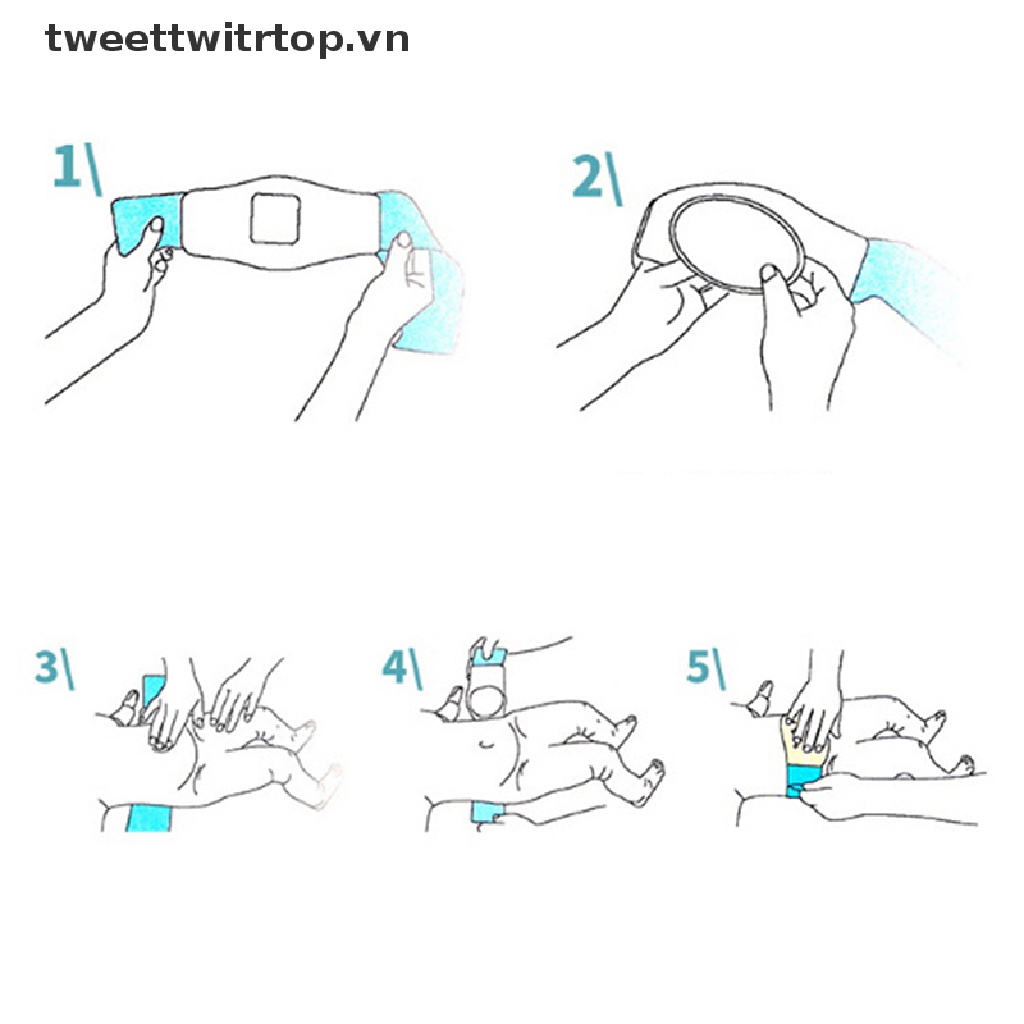 tweettwitrtop.vn

1\

2\

3\

4\

5\