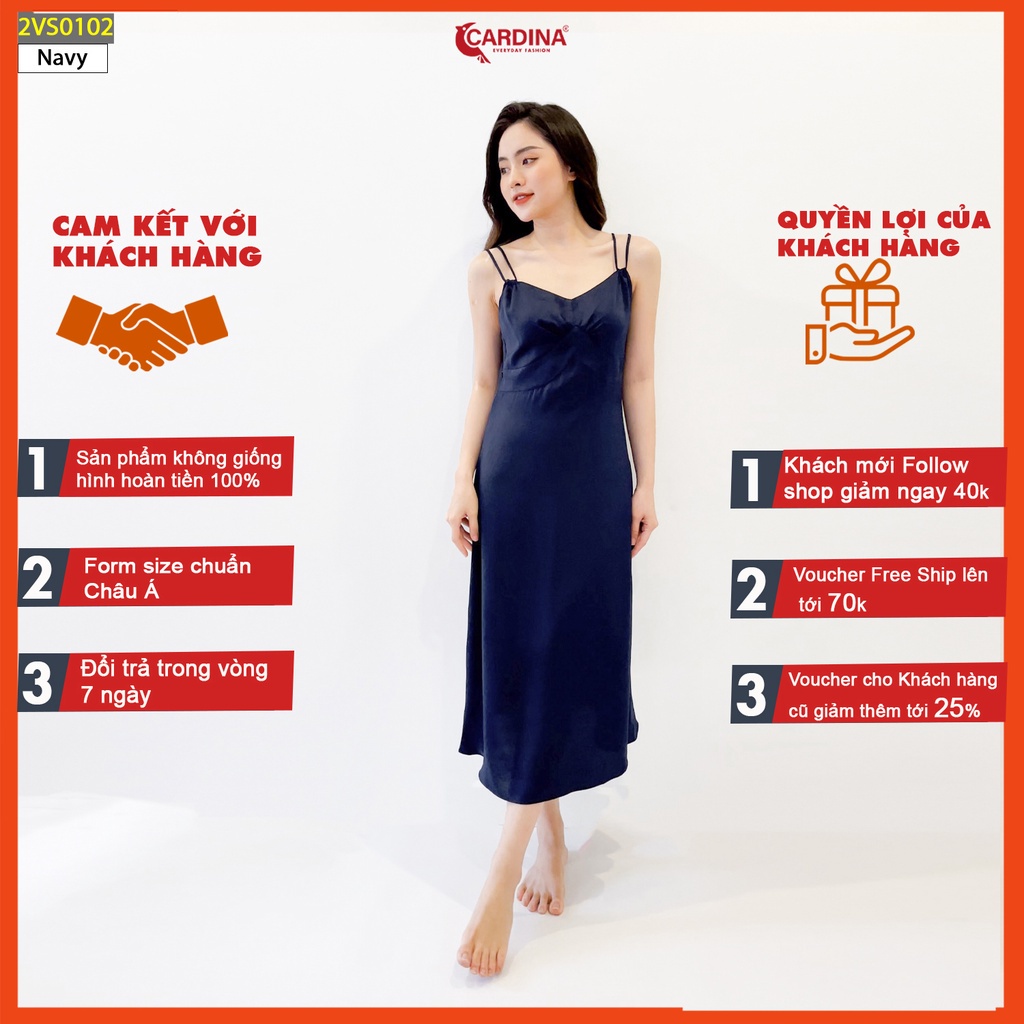 2VS0102
Navy

CARDINA®
EVERYDAY FASHION

CAM KẾT VỚI KHÁCH HÀNG

1 Sản phẩm không giống hình hoàn tiền 100%

2 Form size chuẩn Châu Á

3 Đổi trả trong vòng 7 ngày

QUYỀN LỢI CỦA KHÁCH HÀNG

1 Khách mới Follow shop giảm ngay 40k

2 Voucher Free Ship lên tới 70k

3 Voucher cho Khách hàng cũ giảm thêm tới 25%