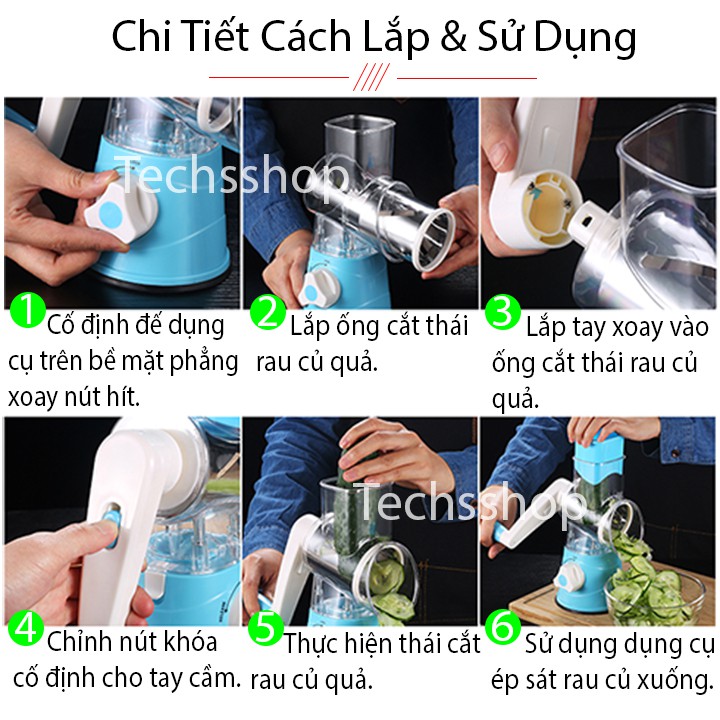 Chi Tiết Cách Lắp & Sử Dụng

Techsshop

1 Cố định đế dụng cụ trên bề mặt phẳng xoay nút hít.

2 Lắp ống cắt thái rau củ quả.

3 Lắp tay xoay vào ống cắt thái rau củ quả.

Techsshop

4 Chỉnh nút khóa cố định cho tay cầm.

5 Thực hiện thái cắt rau củ quả.

6 Sử dụng dụng cụ ép sát rau củ xuống.