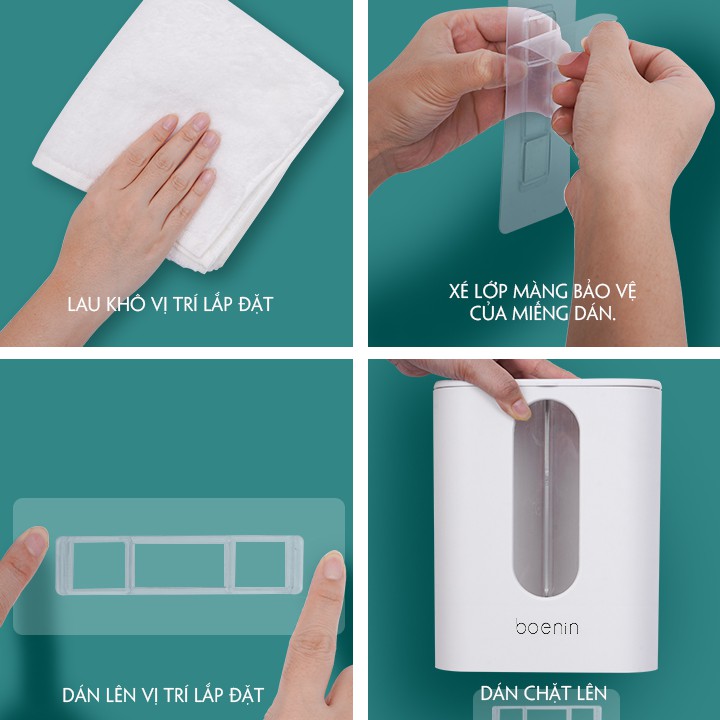 LAU KHÔ VỊ TRÍ LẮP ĐẶT

XÉ LỚP MÀNG BẢO VỆ CỦA MIẾNG DÁN.

DÁN LÊN VỊ TRÍ LẮP ĐẶT

boenin

DÁN CHẶT LÊN