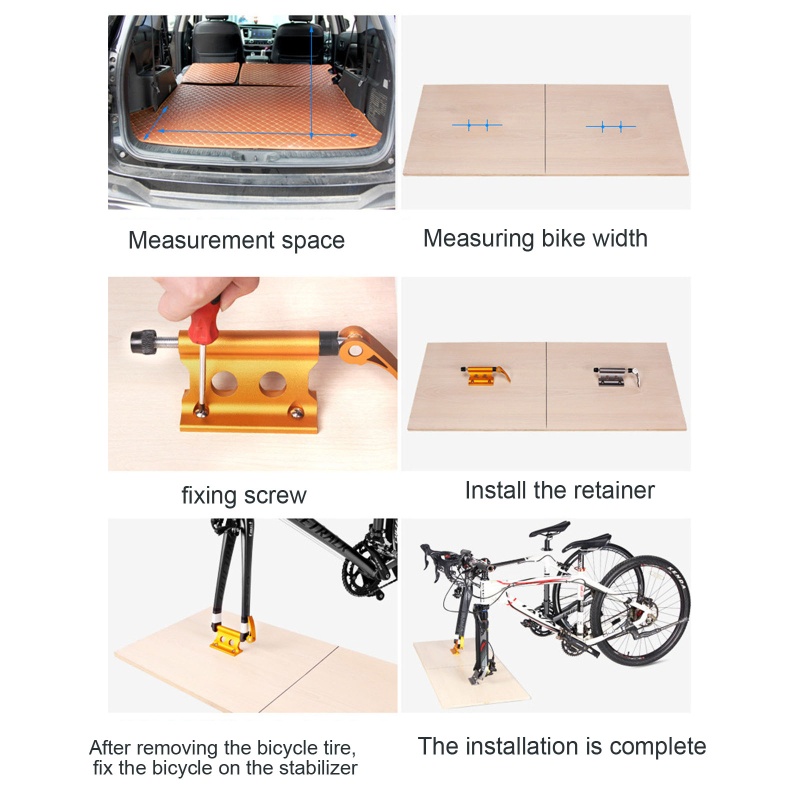 Measurement space

Measuring bike width

fixing screw

Install the retainer

After removing the bicycle tire, fix the bicycle on the stabilizer

The installation is complete