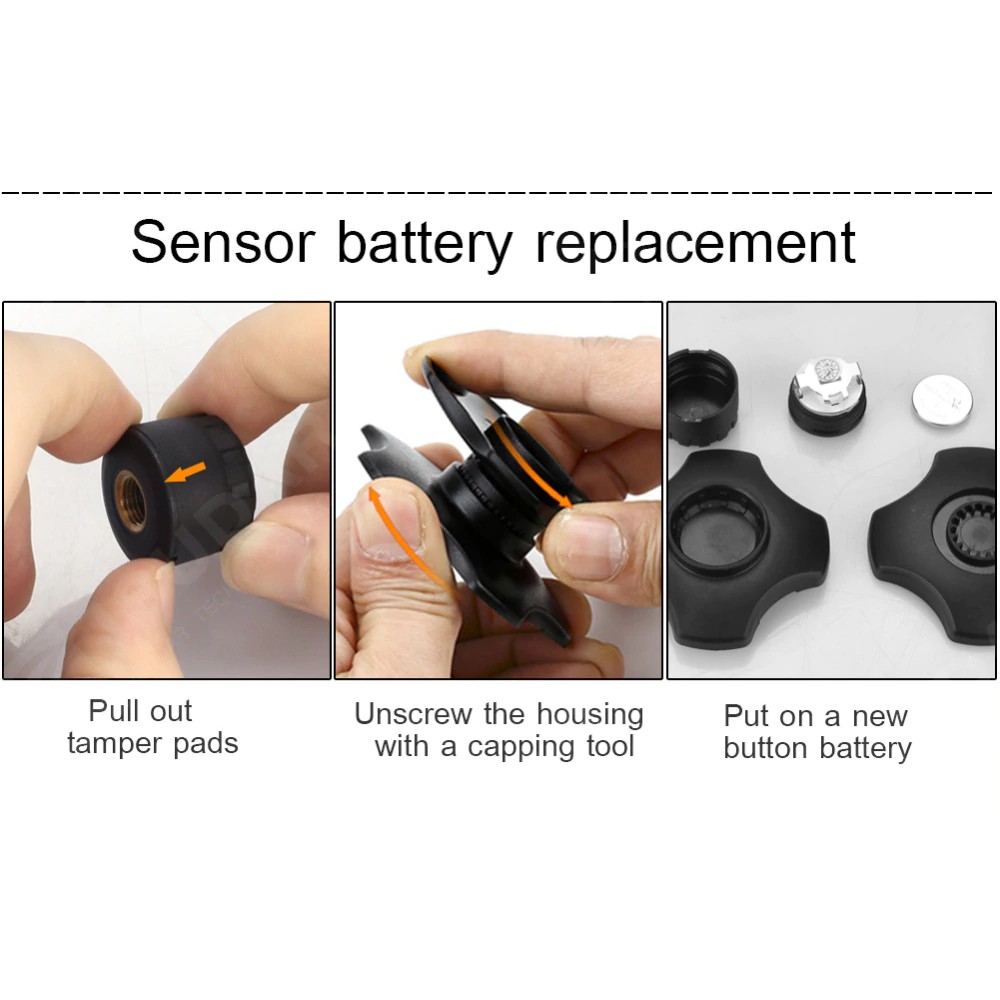 Sensor battery replacement

Pull out tamper pads

Unscrew the housing with a capping tool

Put on a new button battery