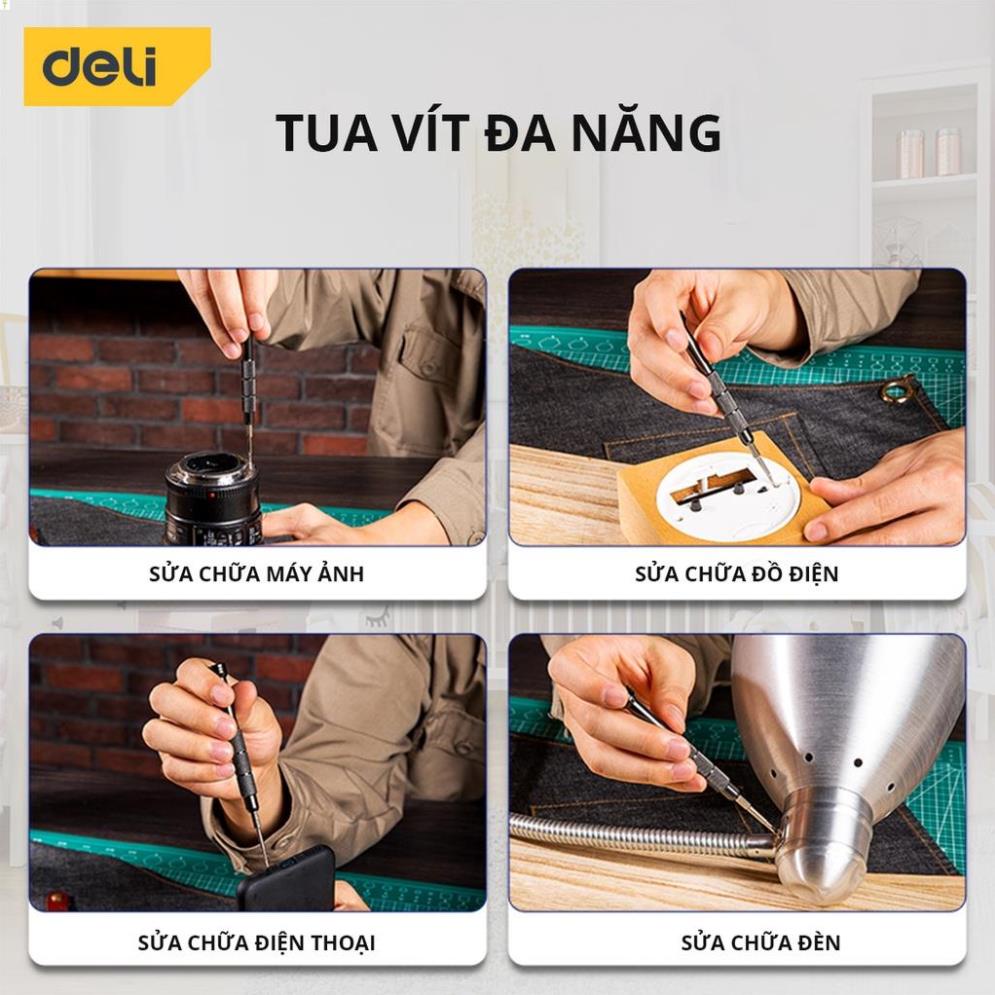 deli

TUA VÍT ĐA NĂNG

SỬA CHỮA MÁY ẢNH

SỬA CHỮA ĐỒ ĐIỆN

SỬA CHỮA ĐIỆN THOẠI

SỬA CHỮA ĐÈN