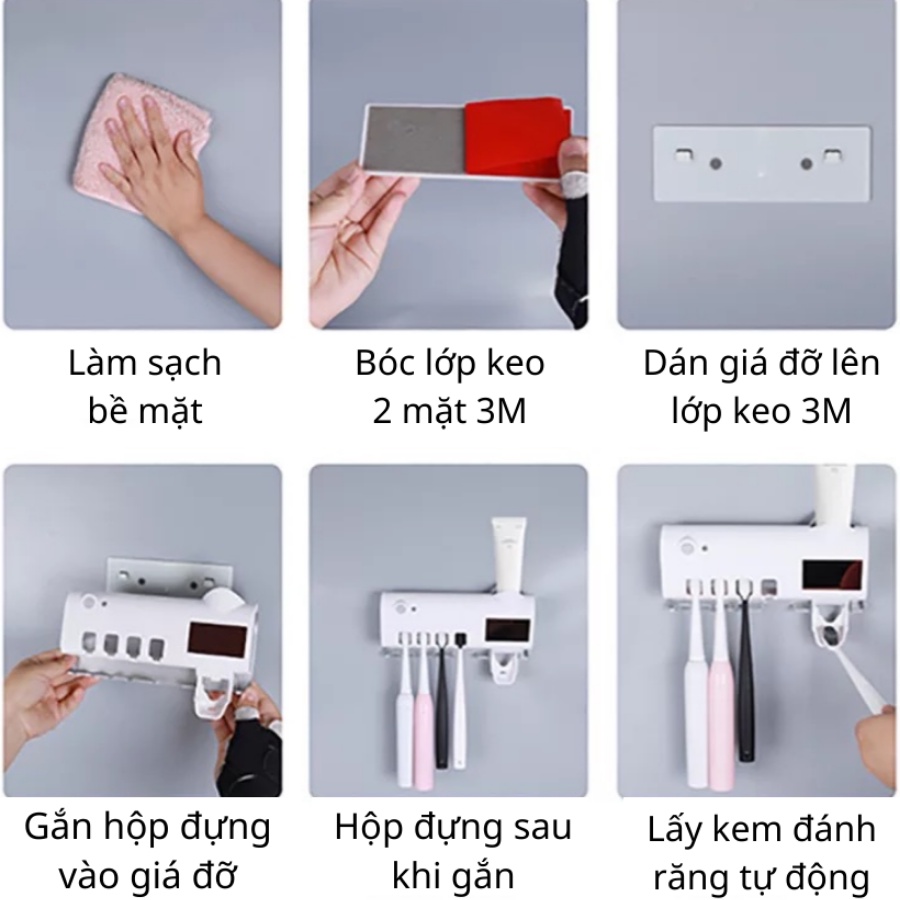 Làm sạch bề mặt

Bóc lớp keo 2 mặt 3M

Dán giá đỡ lên lớp keo 3M

Gắn hộp đựng vào giá đỡ

Hộp đựng sau khi gắn

Lấy kem đánh răng tự động