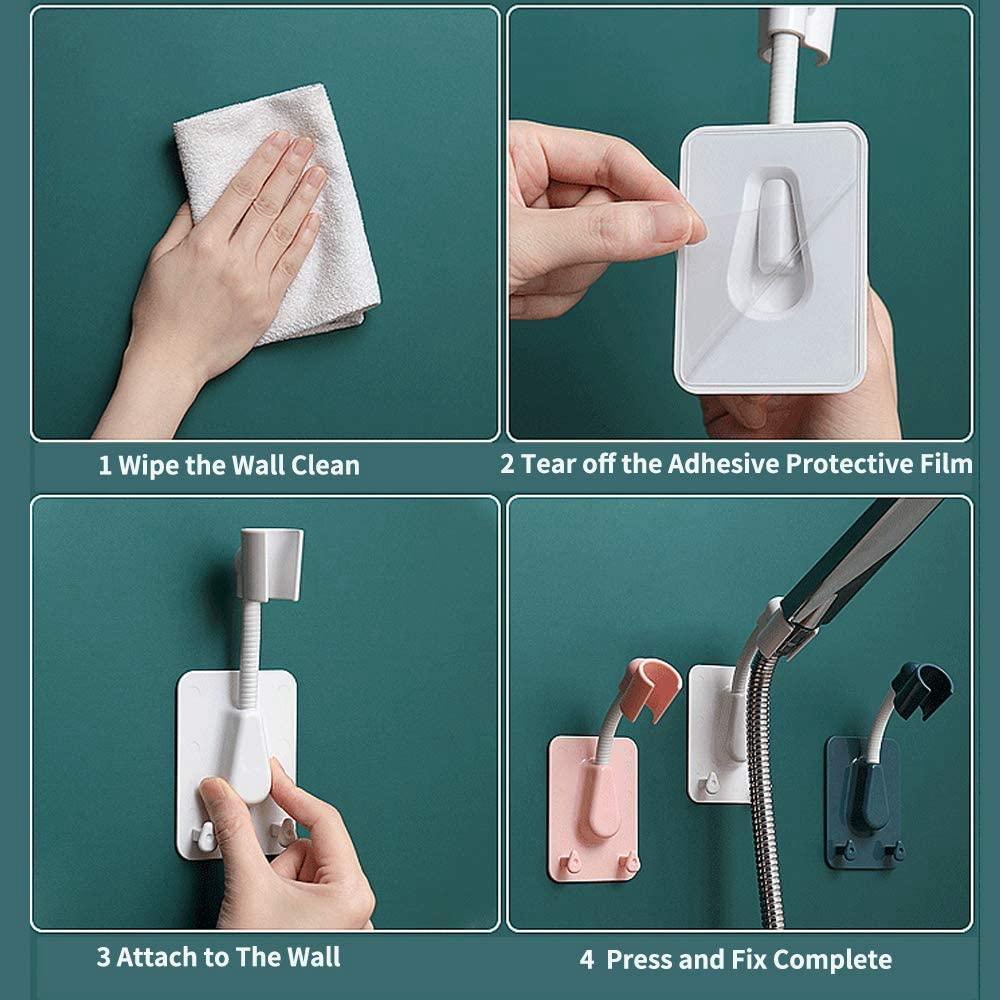 1 Wipe the Wall Clean

2 Tear off the Adhesive Protective Film

3 Attach to The Wall

4 Press and Fix Complete