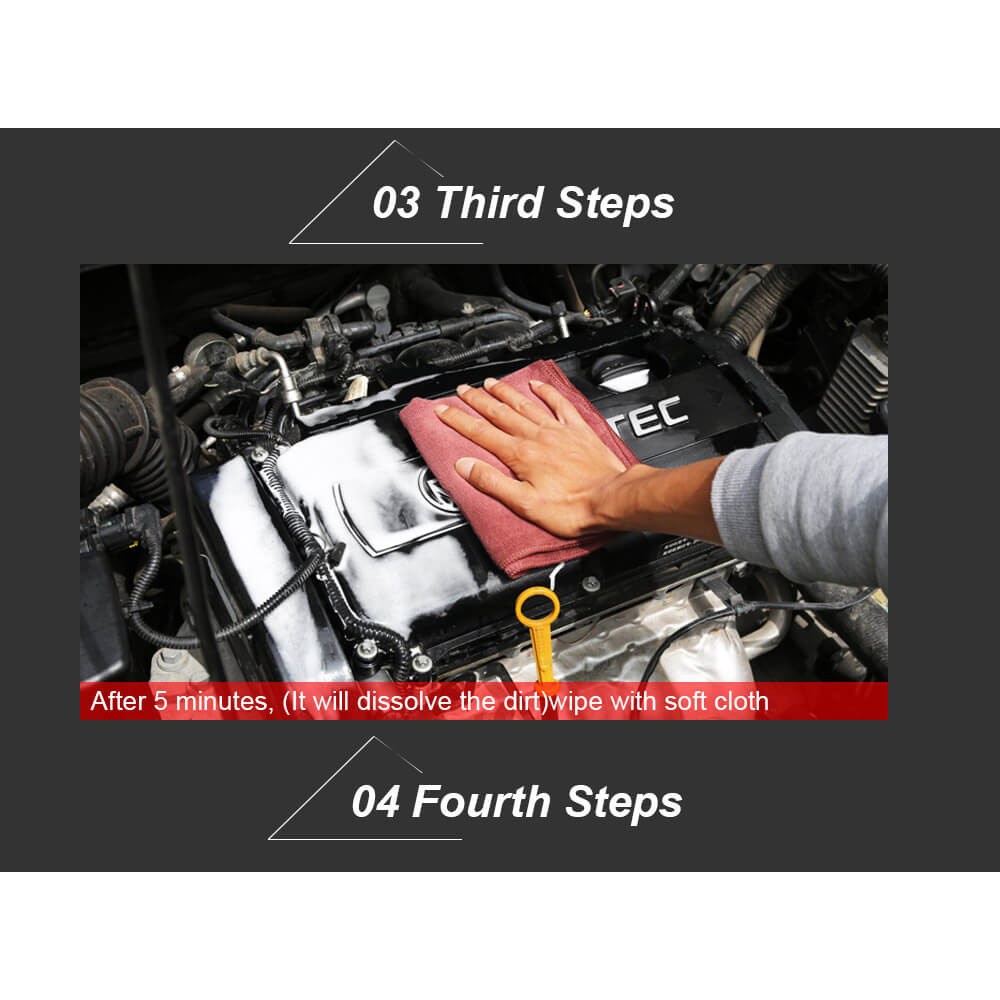 03 Third Steps

TEC

After 5 minutes, (It will dissolve the dirt)wipe with soft cloth

04 Fourth Steps