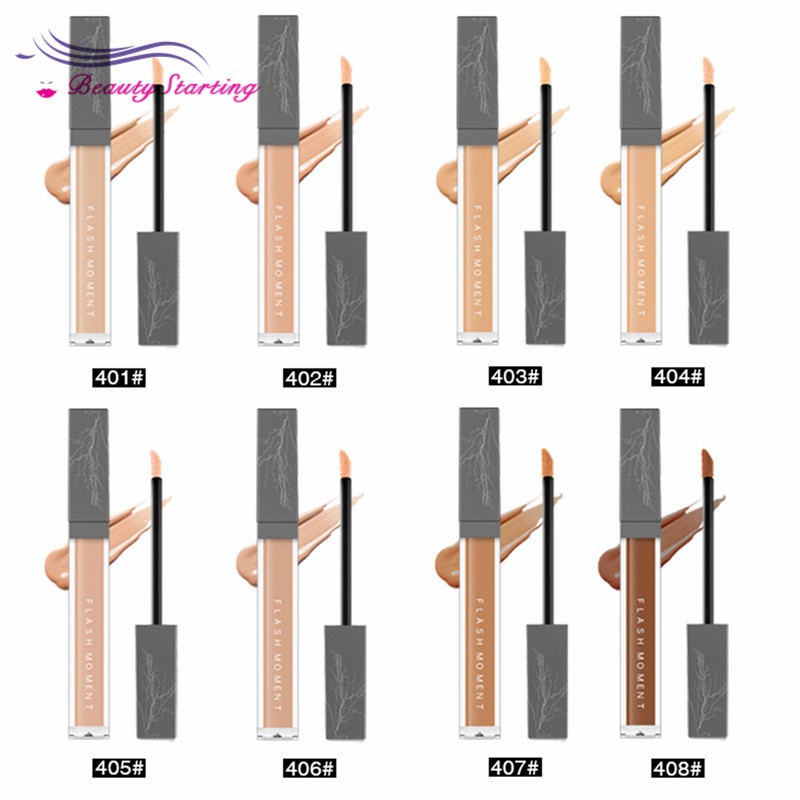 Beauty Starting

FLASH MOMENT

401#

FLASH MOMENT

402#

FLASH MOMENT

403#

FLASH MOMENT

404#

FLASH MOMENT

405#

FLASH MOMENT

406#

FLASH MOMENT

407#

FLASH MOMENT

408#