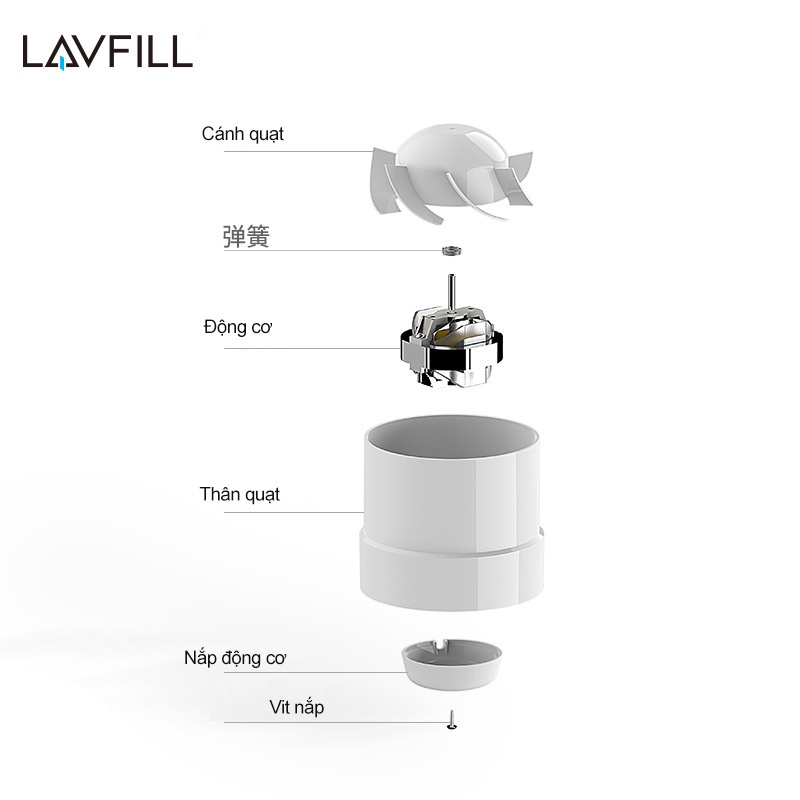 LAVFILL

Cánh quạt

弹簧

Động cơ

Thân quạt

Nắp động cơ

Vit nắp