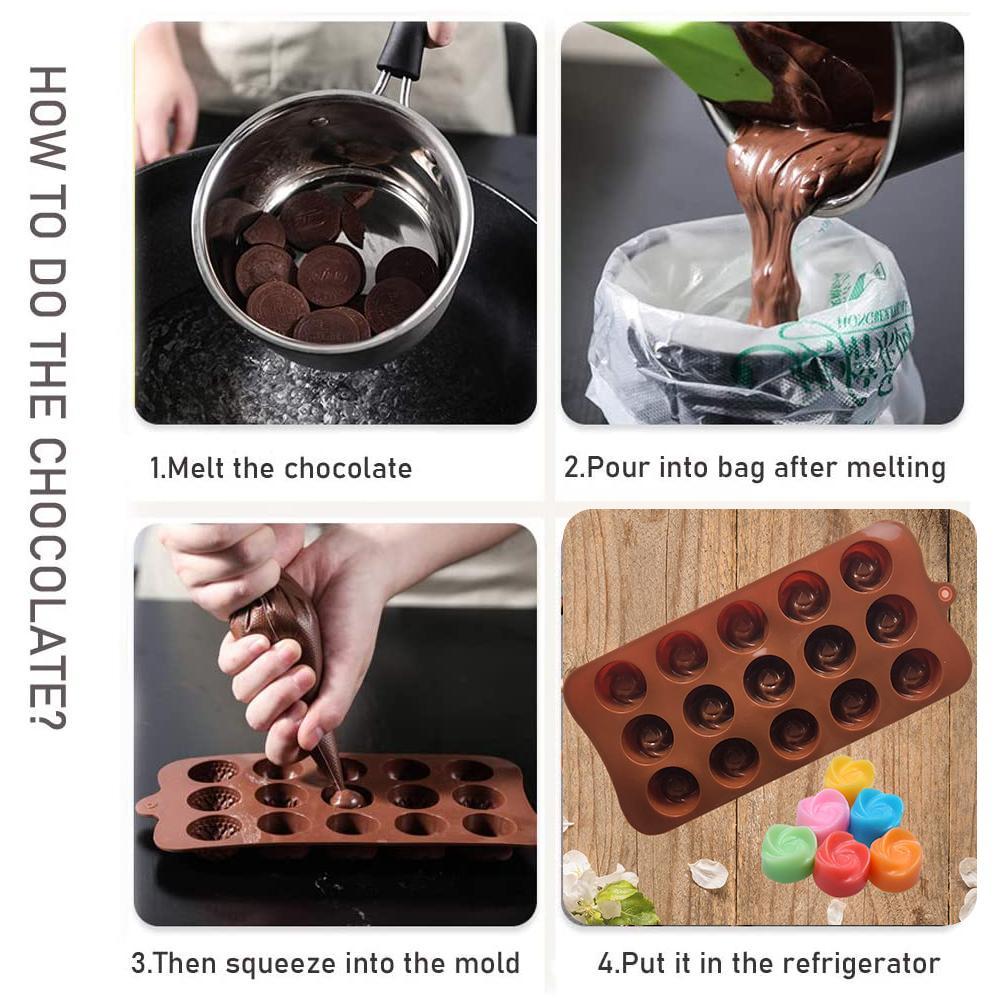 HOW TO DO THE CHOCOLATE?

1.Melt the chocolate

2.Pour into bag after melting

3.Then squeeze into the mold

4.Put it in the refrigerator