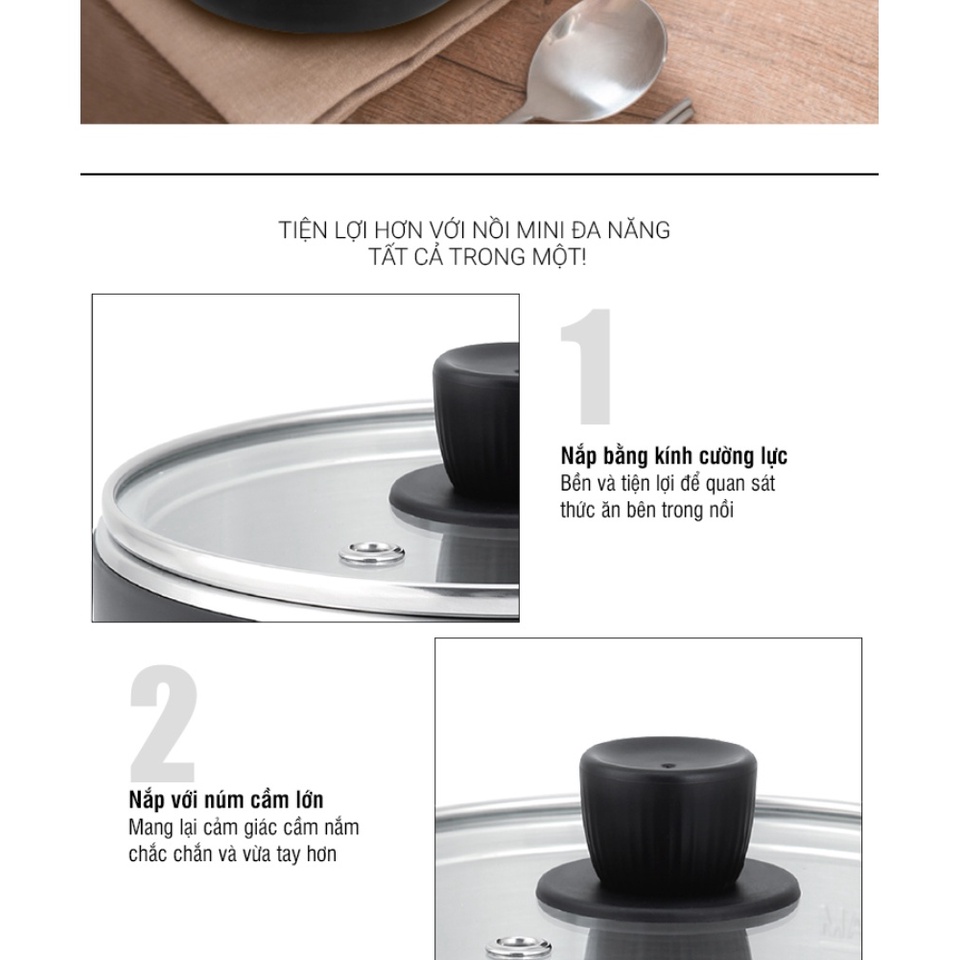 TIỆN LỢI HƠN VỚI NỒI MINI ĐA NĂNG
TẤT CẢ TRONG MỘT!

1

Nắp bằng kính cường lực
Bền và tiện lợi để quan sát thức ăn bên trong nồi

2

Nắp với núm cầm lớn
Mang lại cảm giác cầm nắm chắc chắn và vừa tay hơn