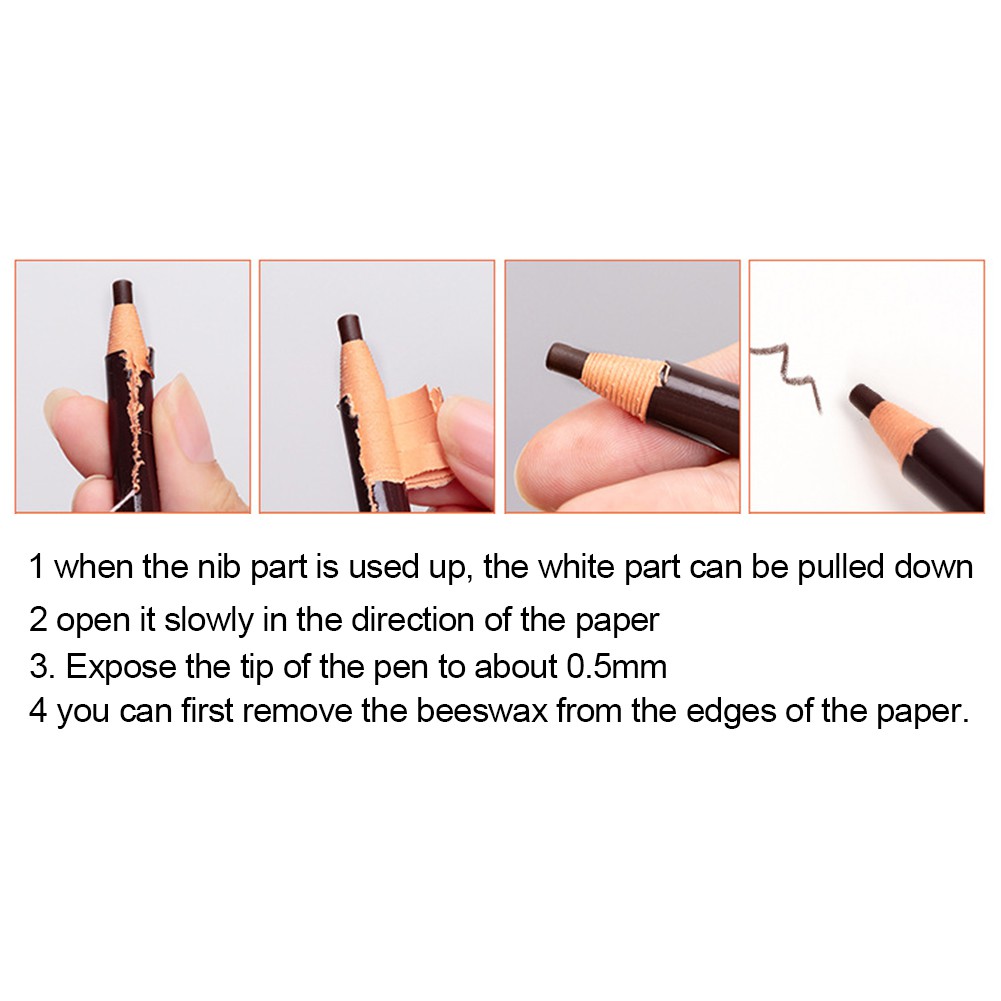 1 when the nib part is used up, the white part can be pulled down
2 open it slowly in the direction of the paper
3. Expose the tip of the pen to about 0.5mm
4 you can first remove the beeswax from the edges of the paper.