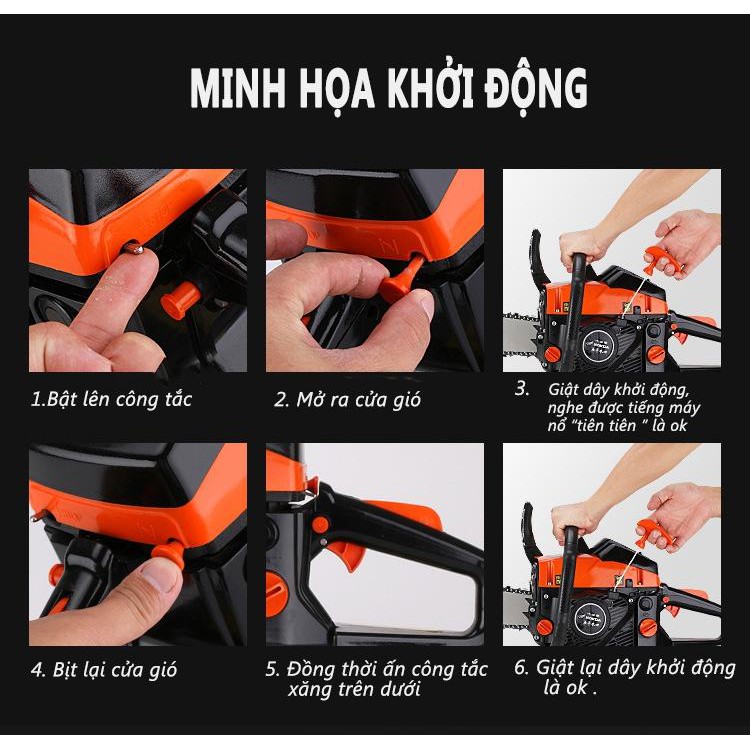 MINH HỌA KHỞI ĐỘNG

1.Bật lên công tắc

2. Mở ra cửa gió

3. Giật dây khởi động, nghe được tiếng máy nổ "tiên tiên " là ok

4. Bịt lại cửa gió

5. Đồng thời ấn công tắc xăng trên dưới

6. Giật lại dây khởi động là ok .