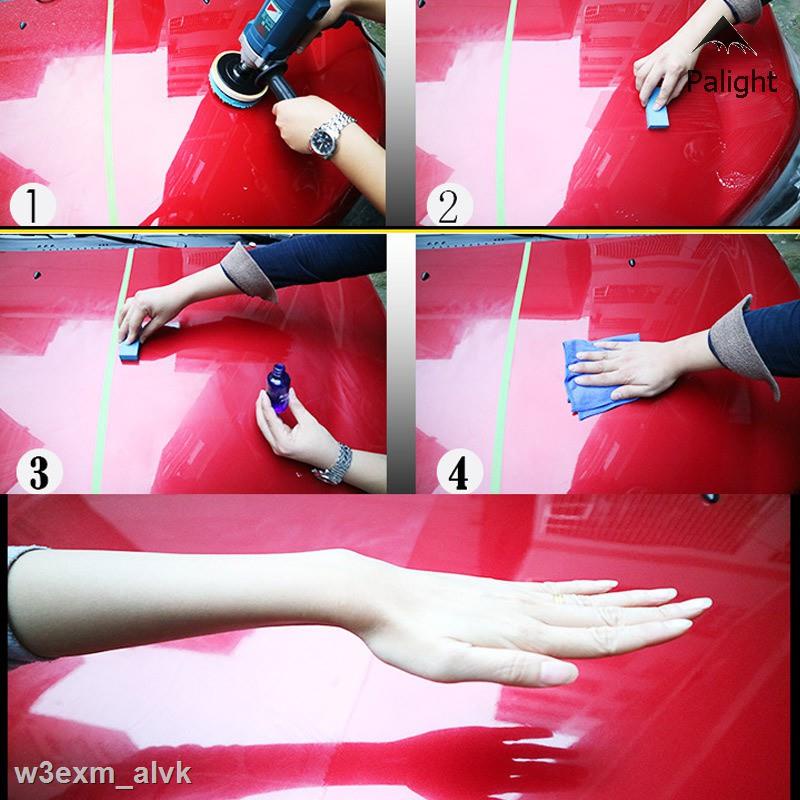 1

Palight

2

3

4

w3exm_alvk