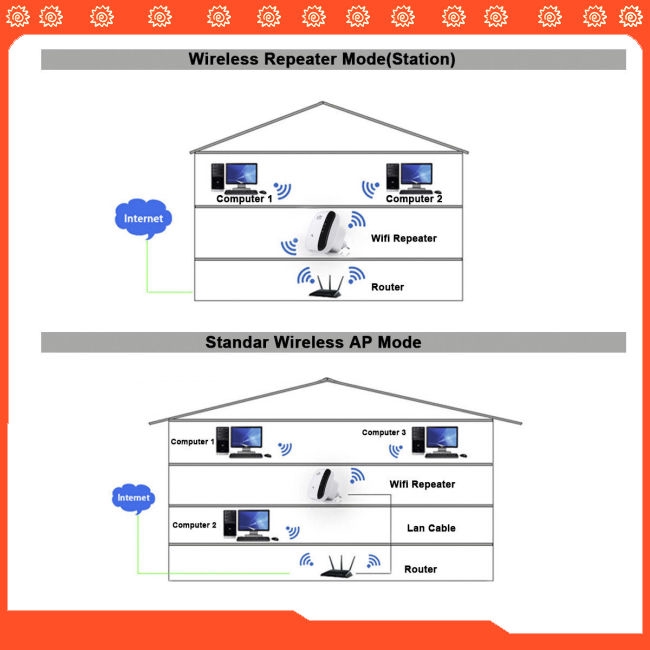 Wireless Repeater Mode(Station)

Computer 1
Computer 2
Internet
Wifi Repeater
Router

Standar Wireless AP Mode

Computer 1
Computer 3
Wifi Repeater
Internet
Computer 2
Lan Cable
Router