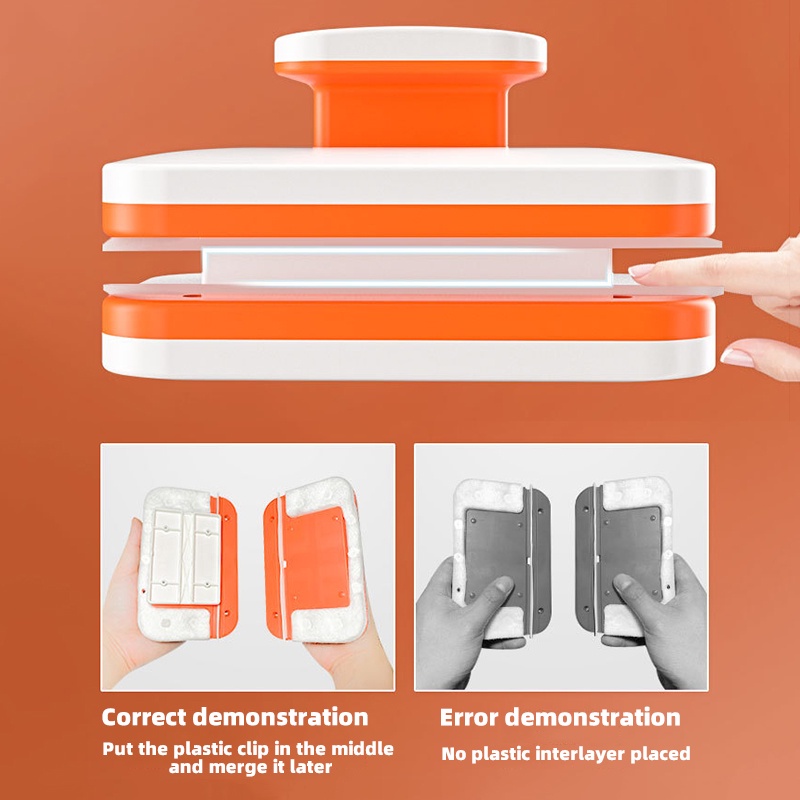 Correct demonstration

Put the plastic clip in the middle and merge it later

Error demonstration

No plastic interlayer placed